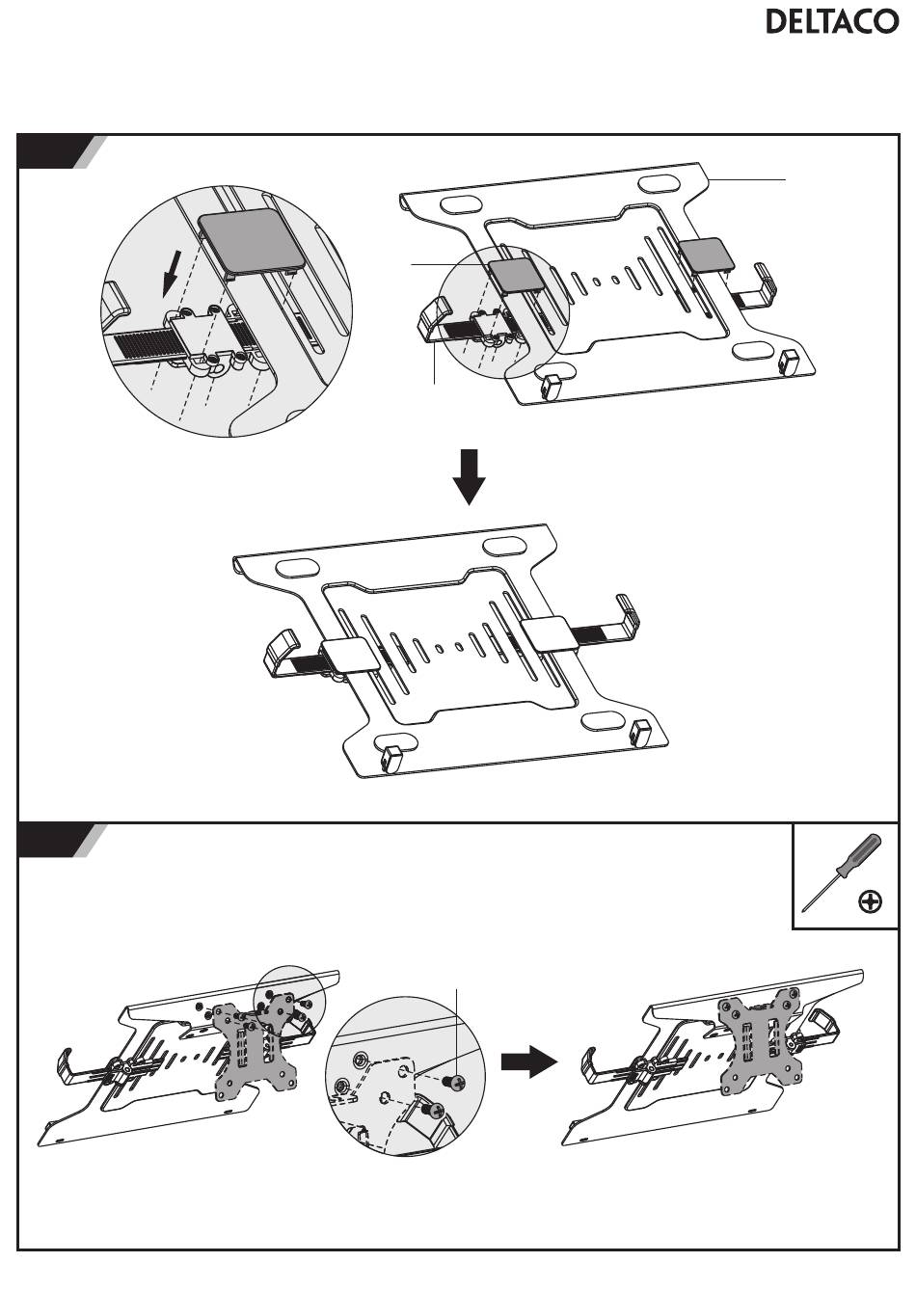 DELTACO