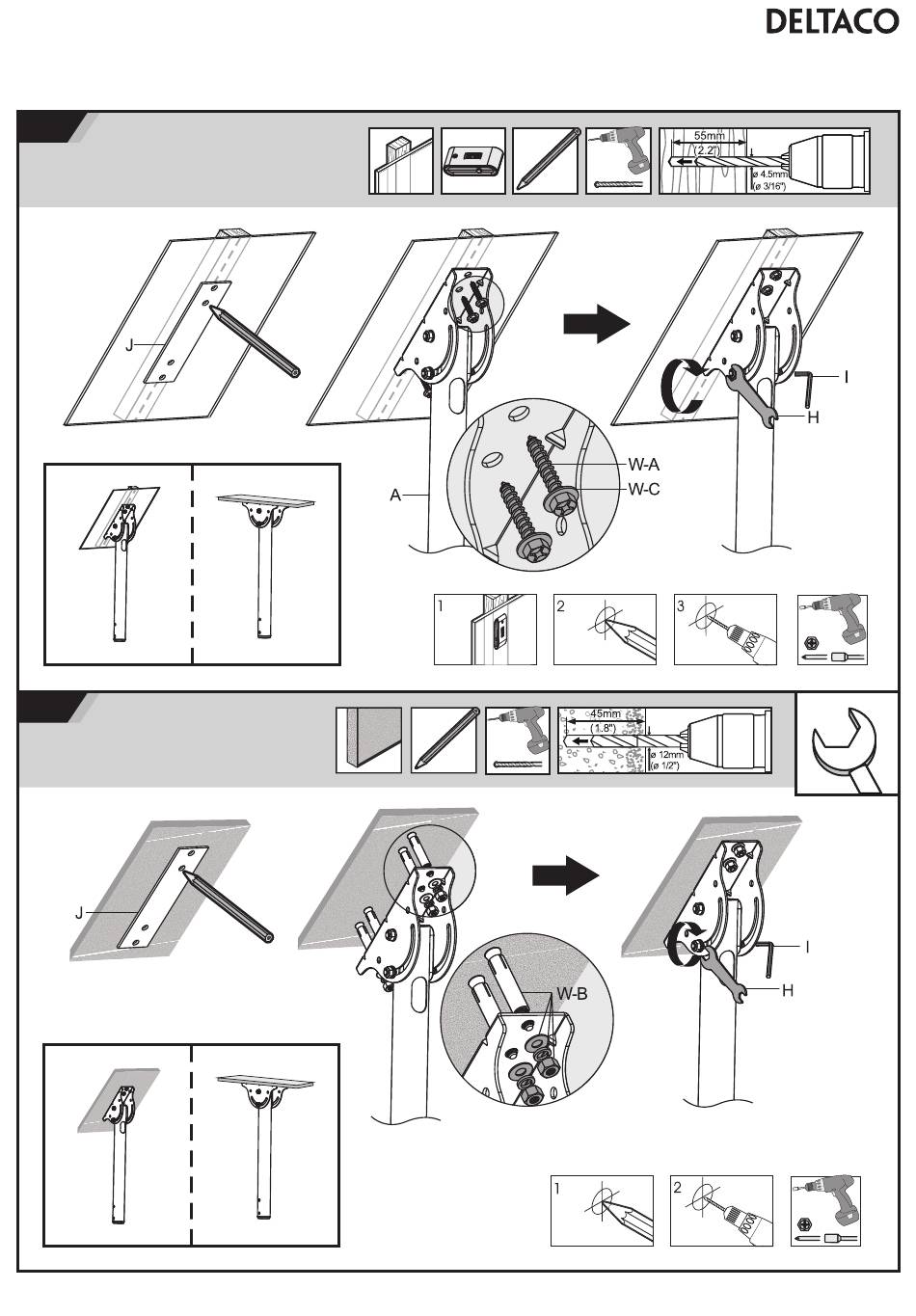 DELTACO

55mm
(2.2")
ø 4.5mm
(ø 3/16")

J

A

W-A
W-C

I
H

1
2
3

45mm
(1.8")
ø 12mm
(ø 1/2")

J

W-B

I
H

1
2