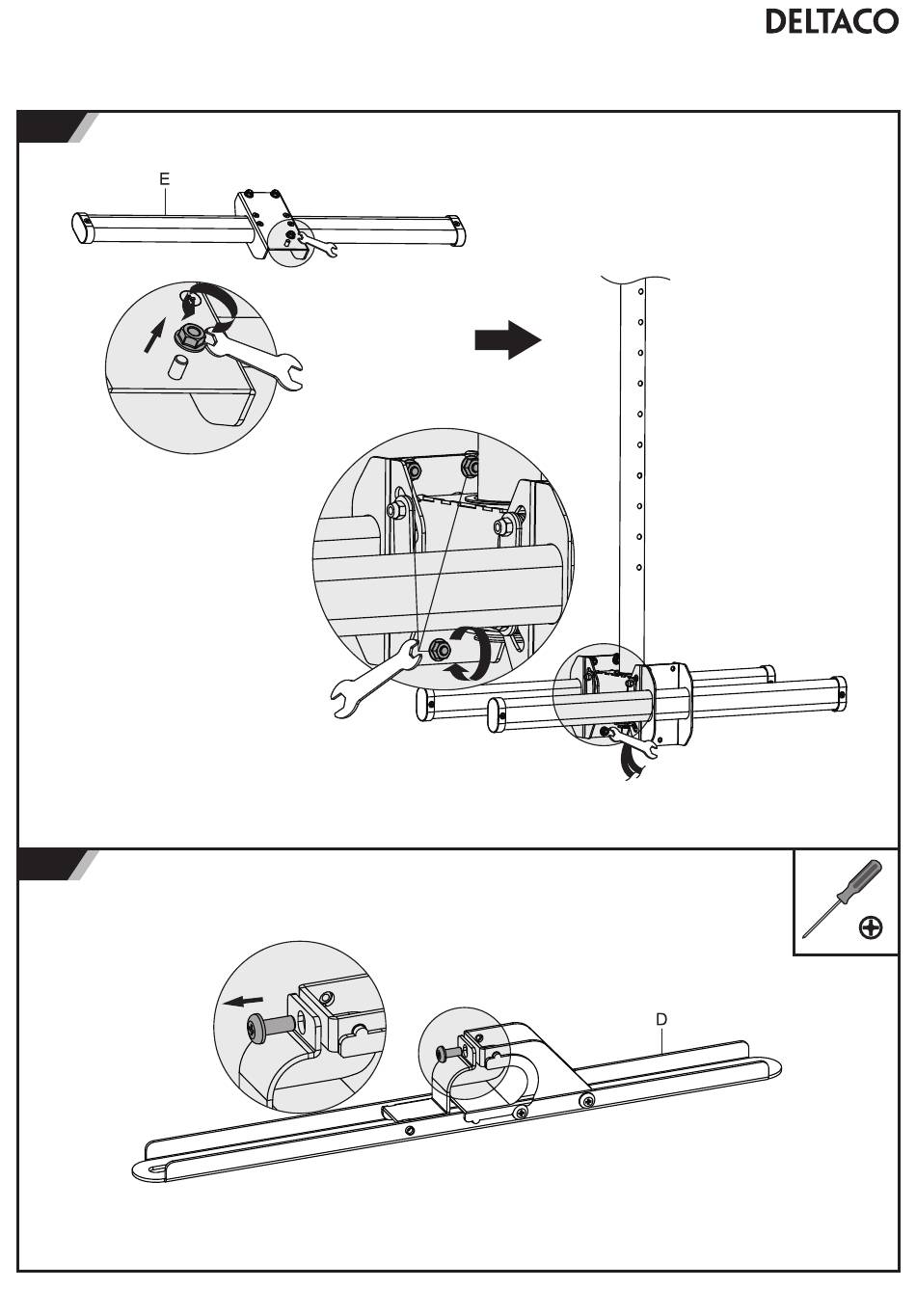 DELTACO

E

D