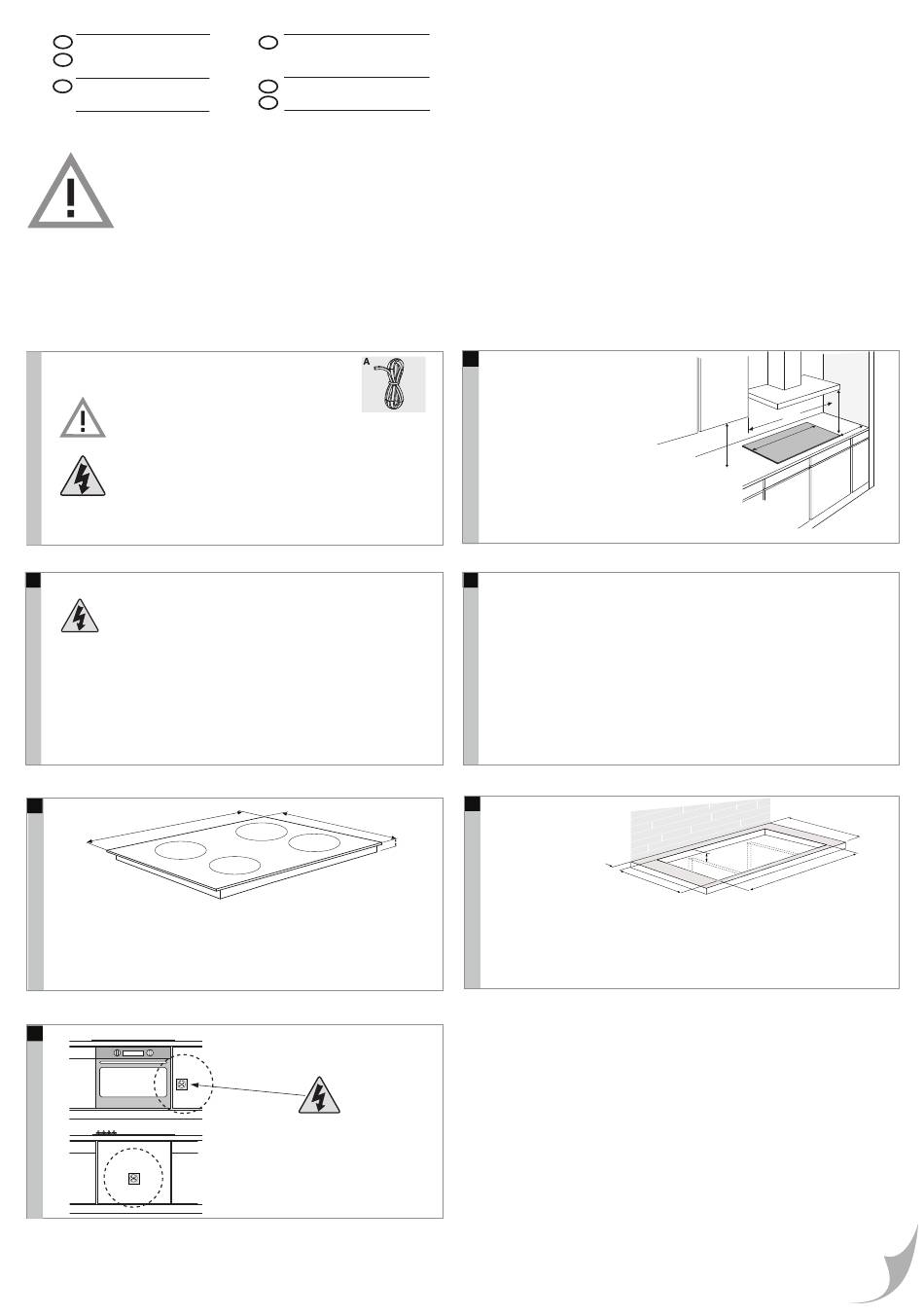 A