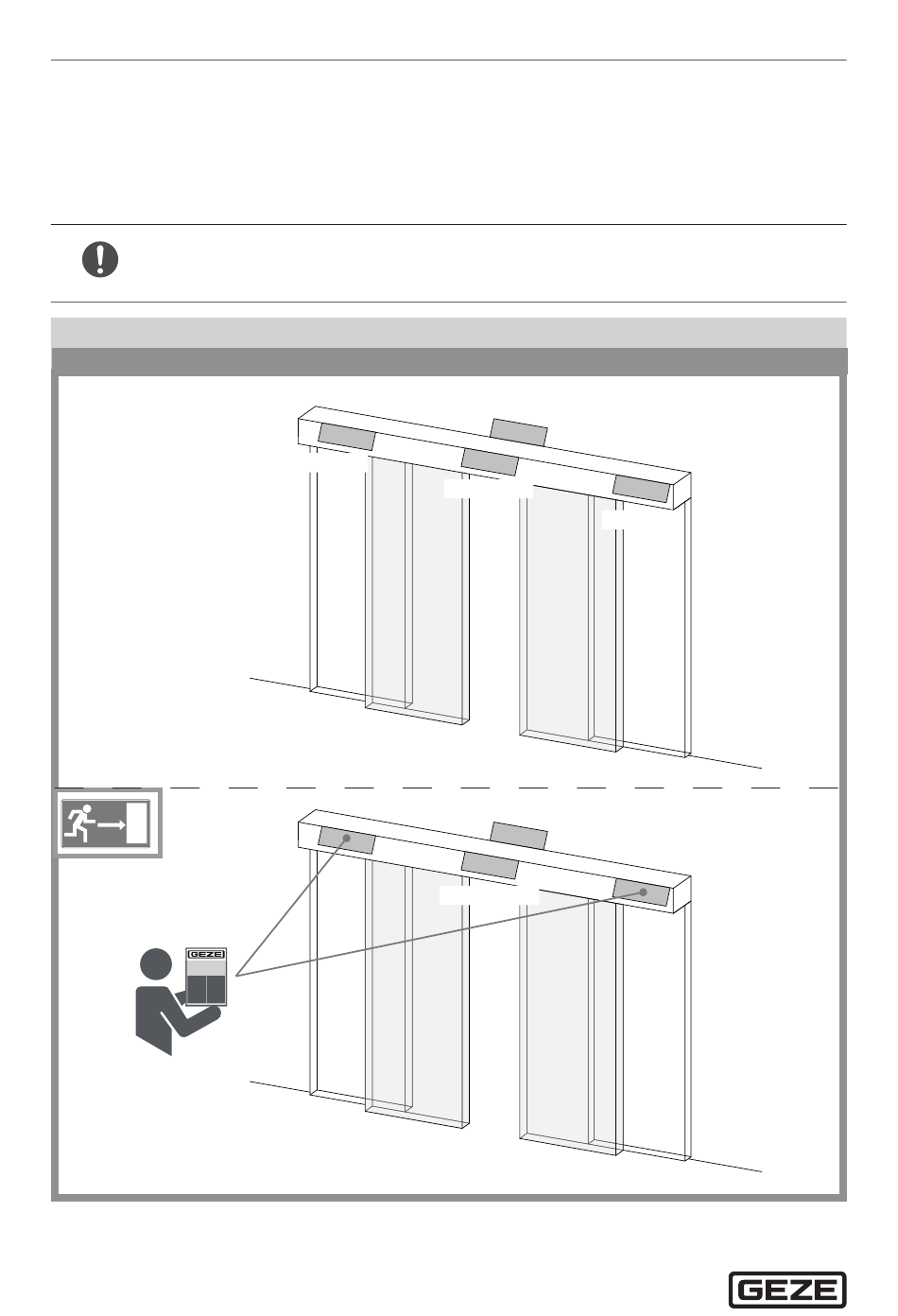 GEZE

GEZE