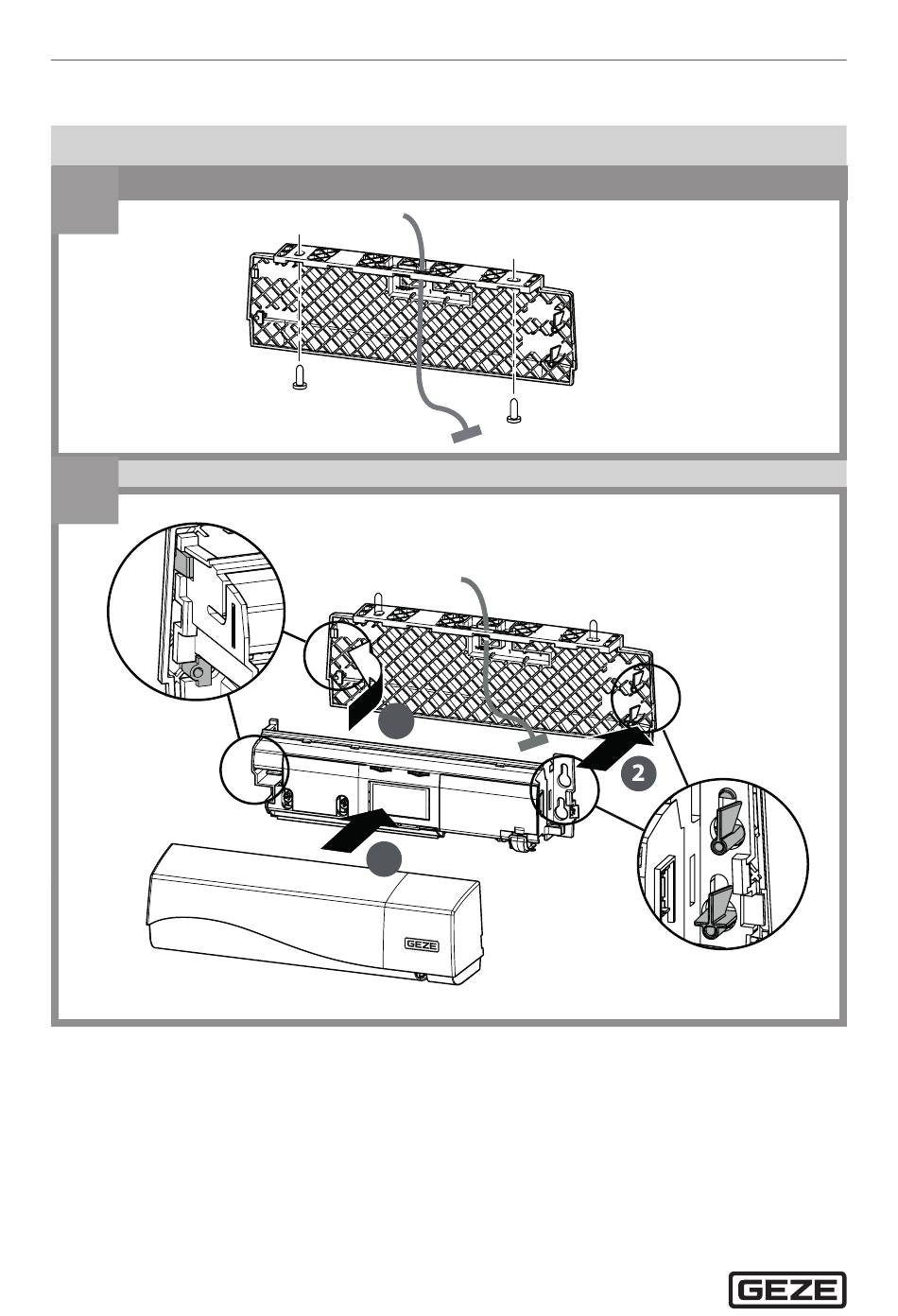 2

GEZE

GEZE