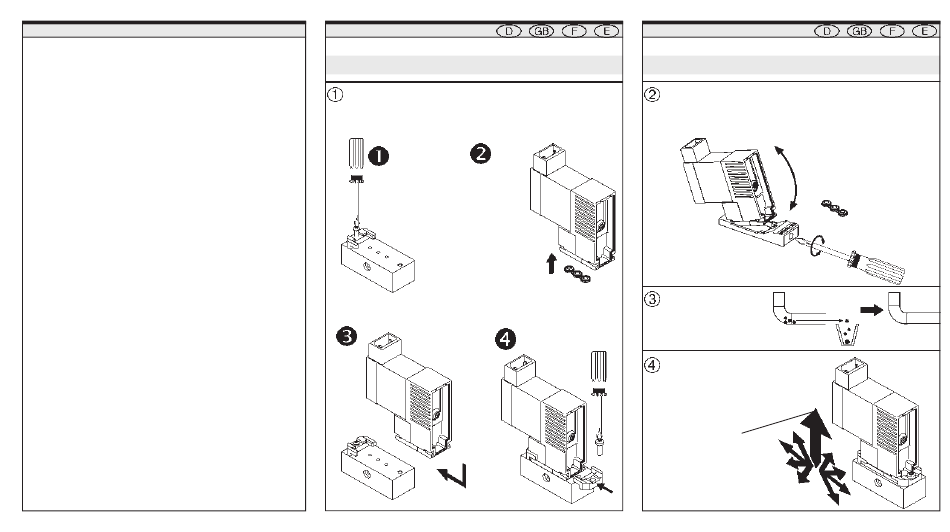 D GB F E

①

❶ ❷ ❸ ❹

D GB F E

②

③

④