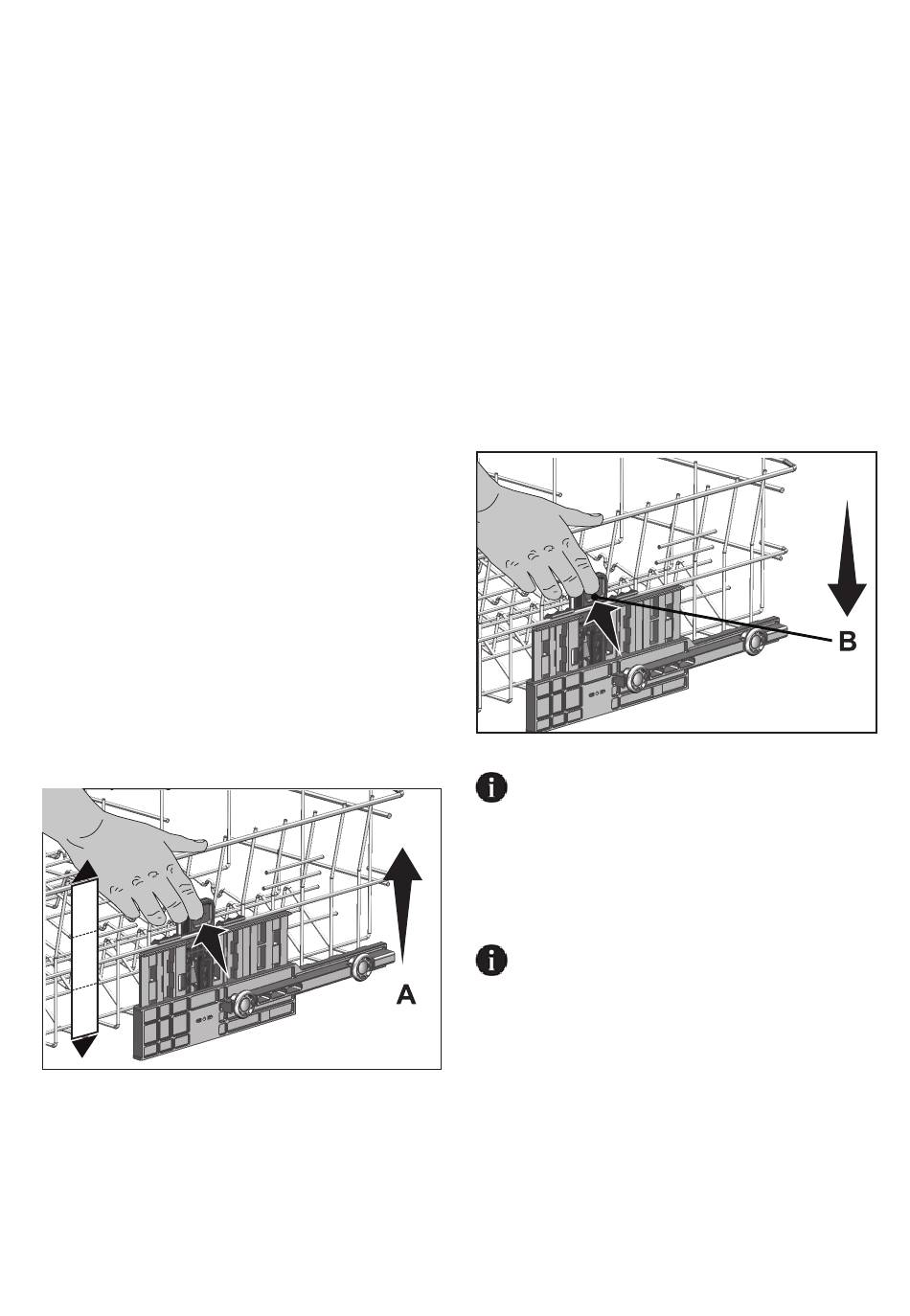 B

A