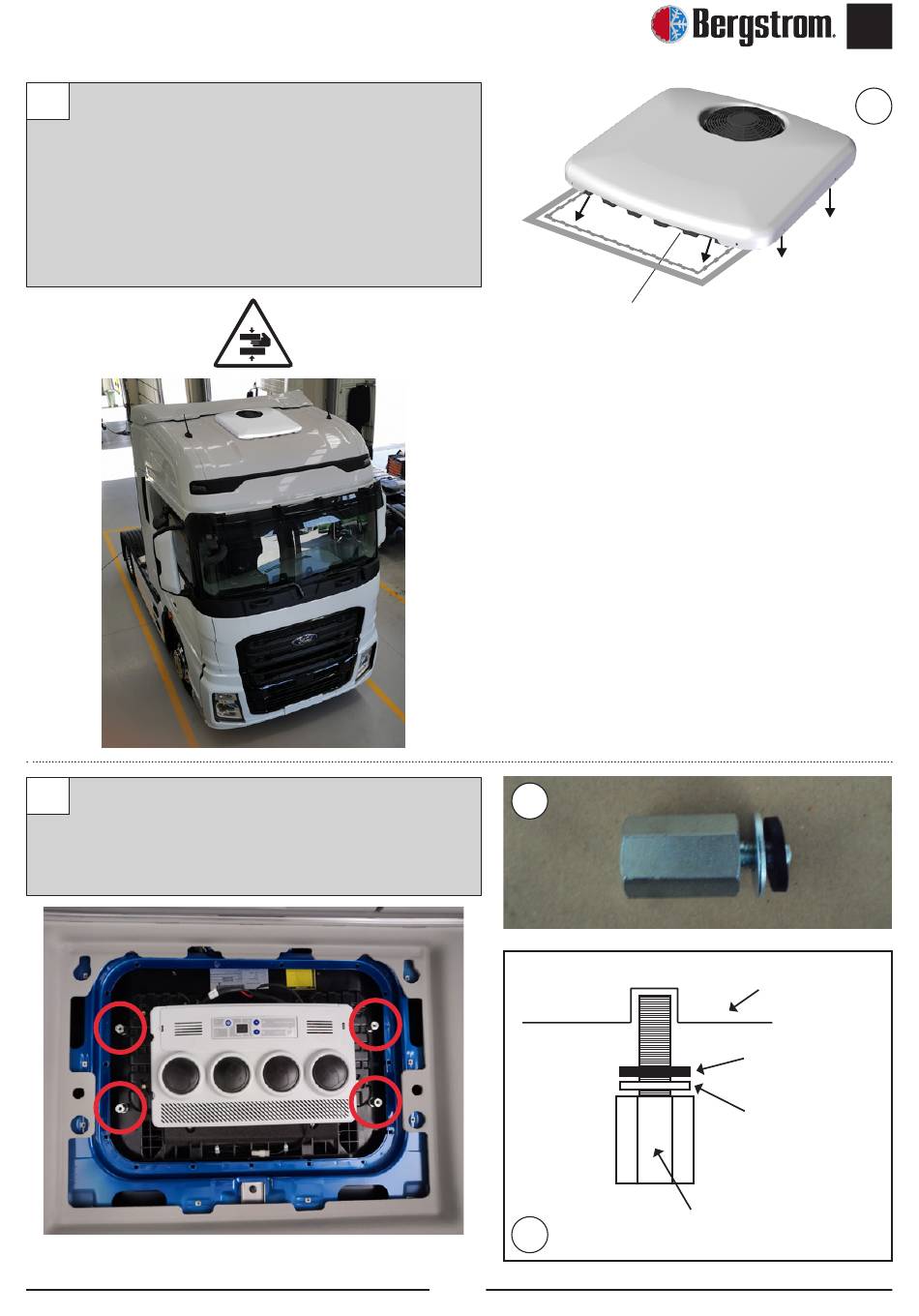 Bergstrom.