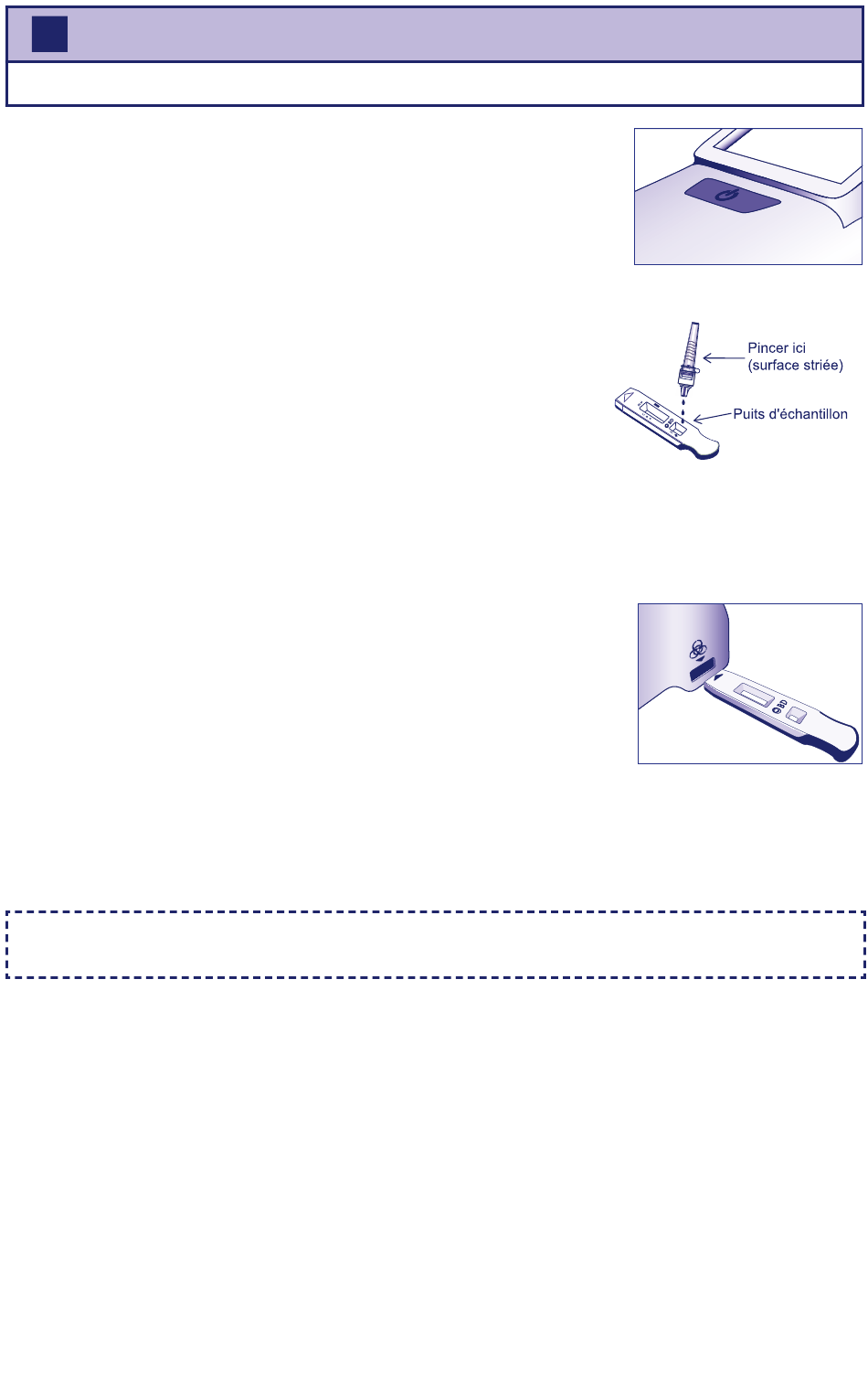 Pincer ici
(surface striée)

Puits d'échantillon