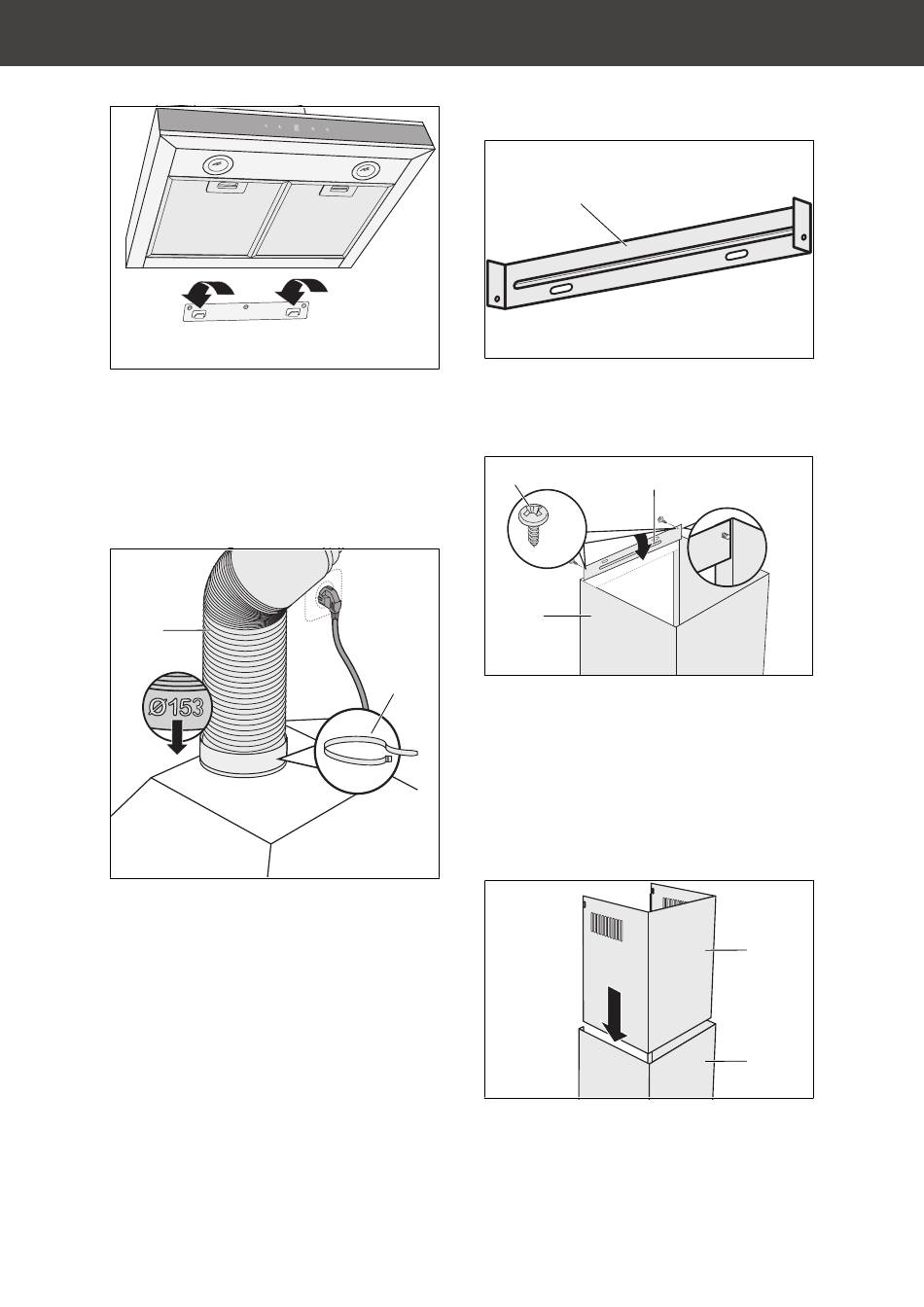 Ø153