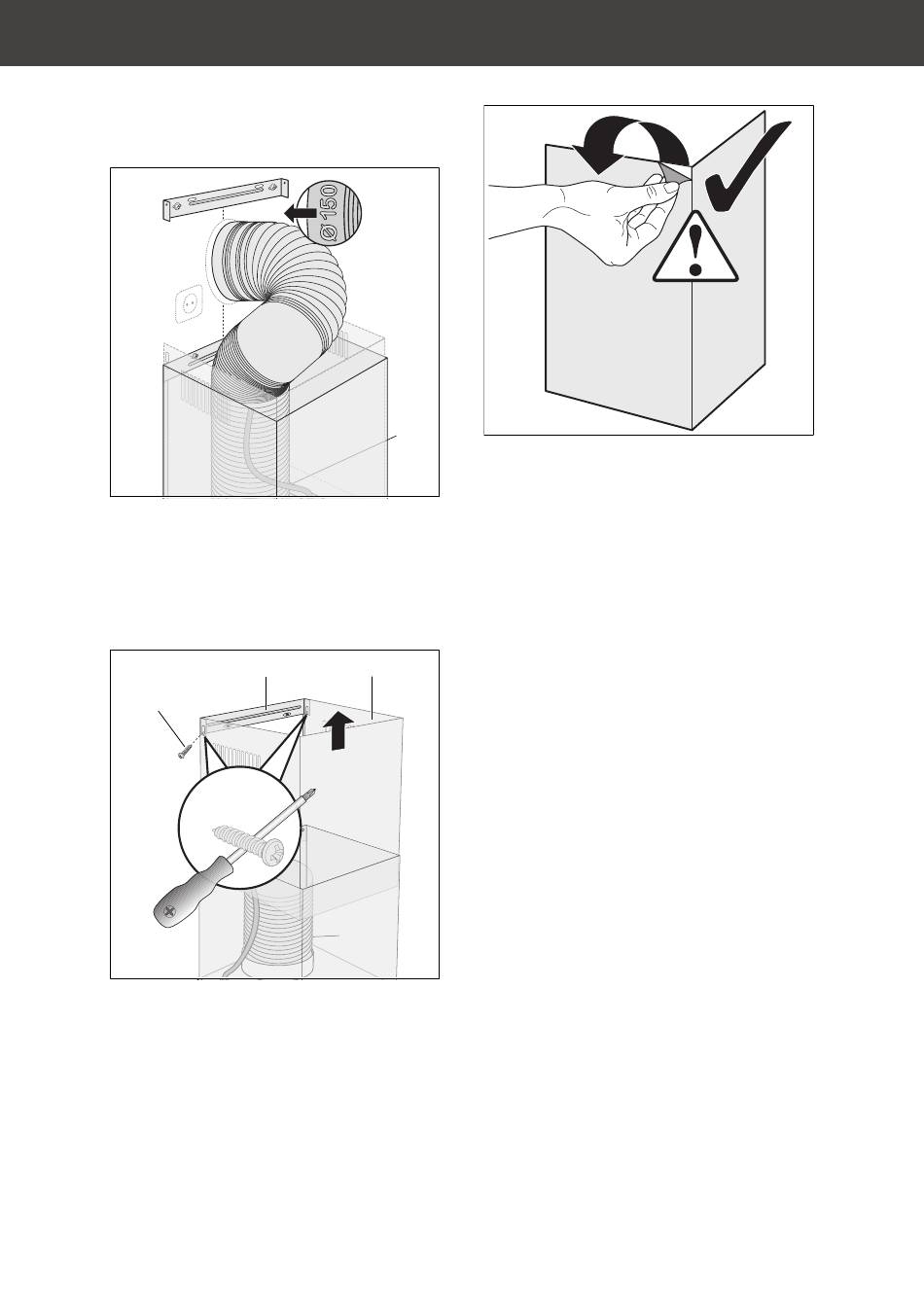 Ø 150