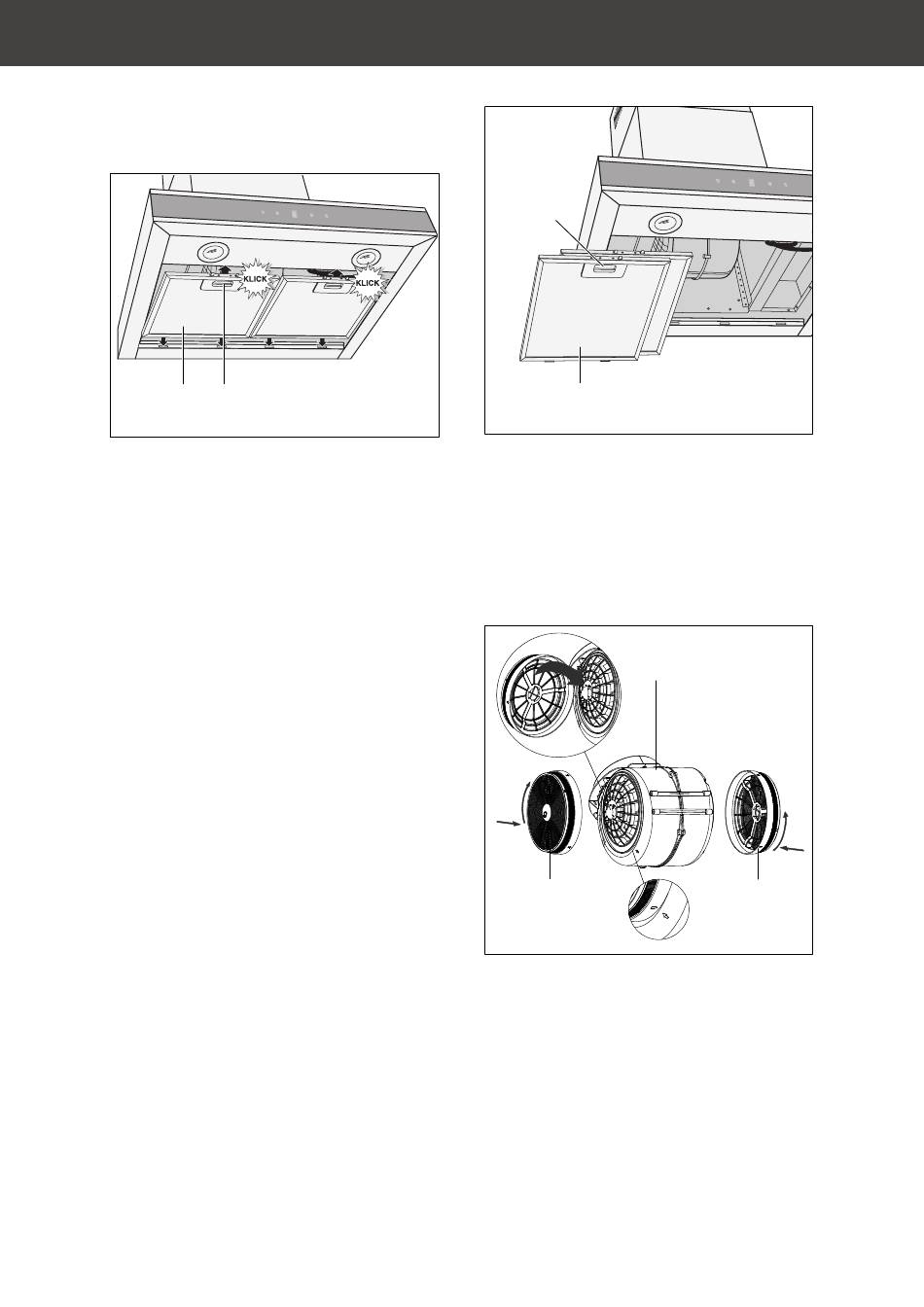 KLICK

KLICK