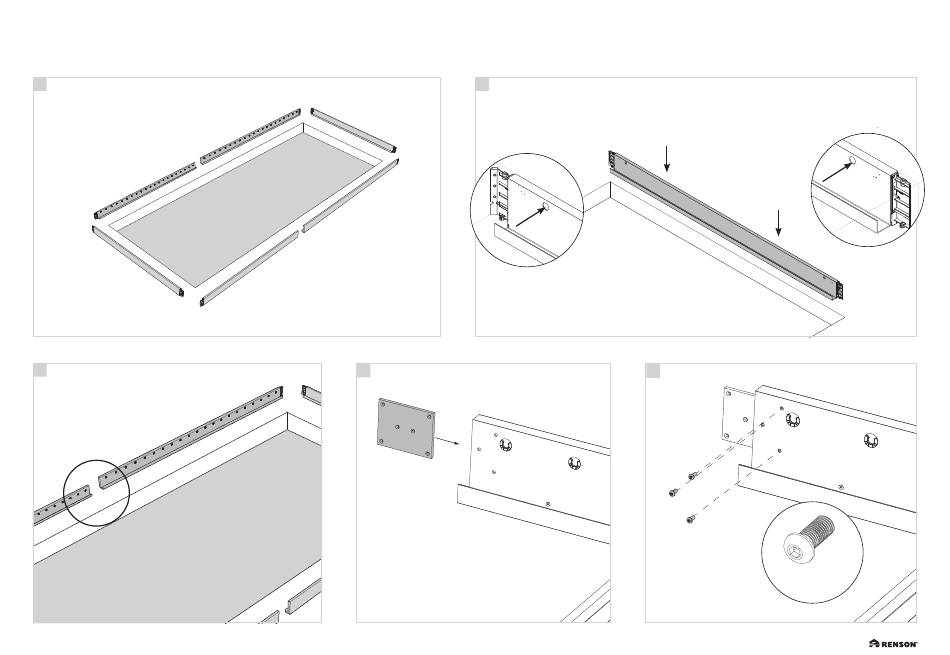 RENSON