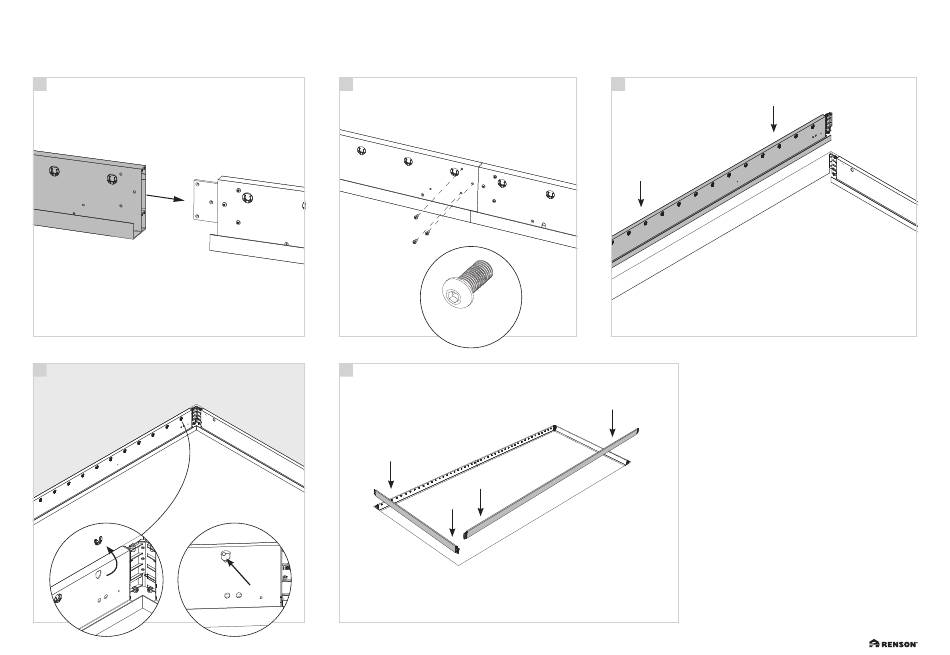 RENSON