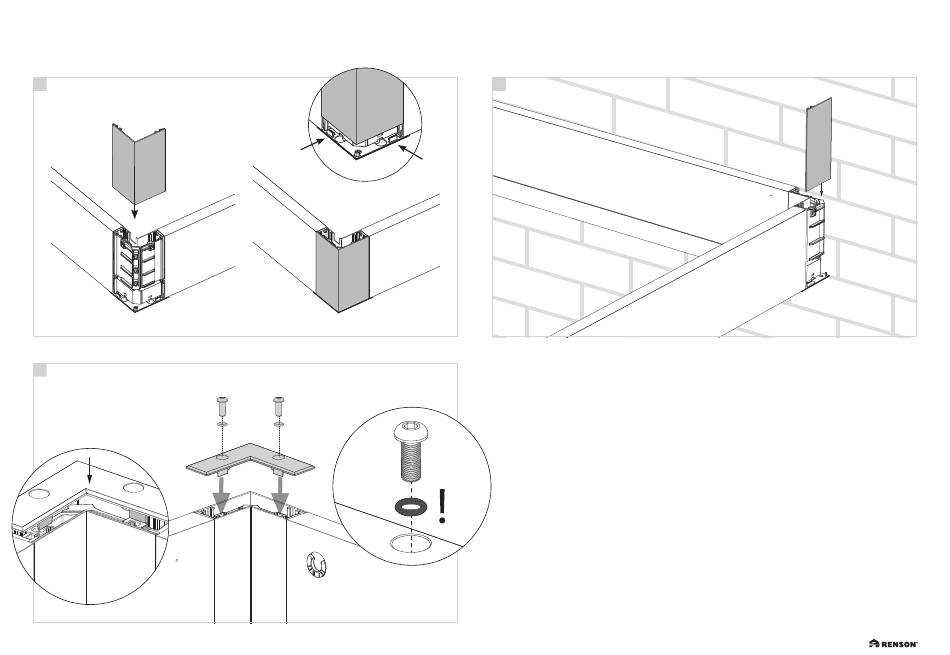 !

RENSON