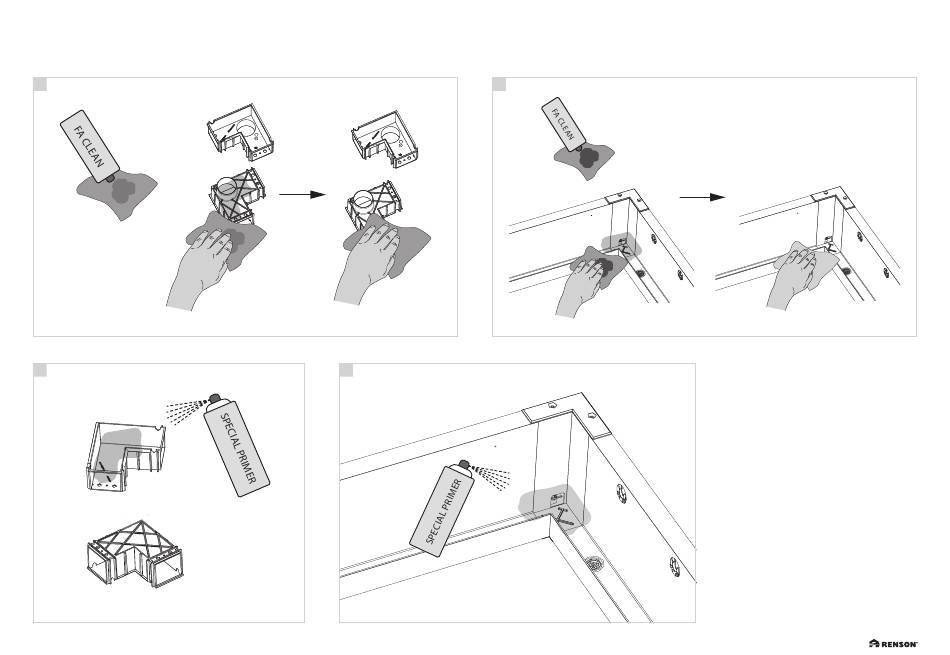 FA CLEAN

FA CLEAN

SPECIAL PRIMER

SPECIAL PRIMER

RENSON