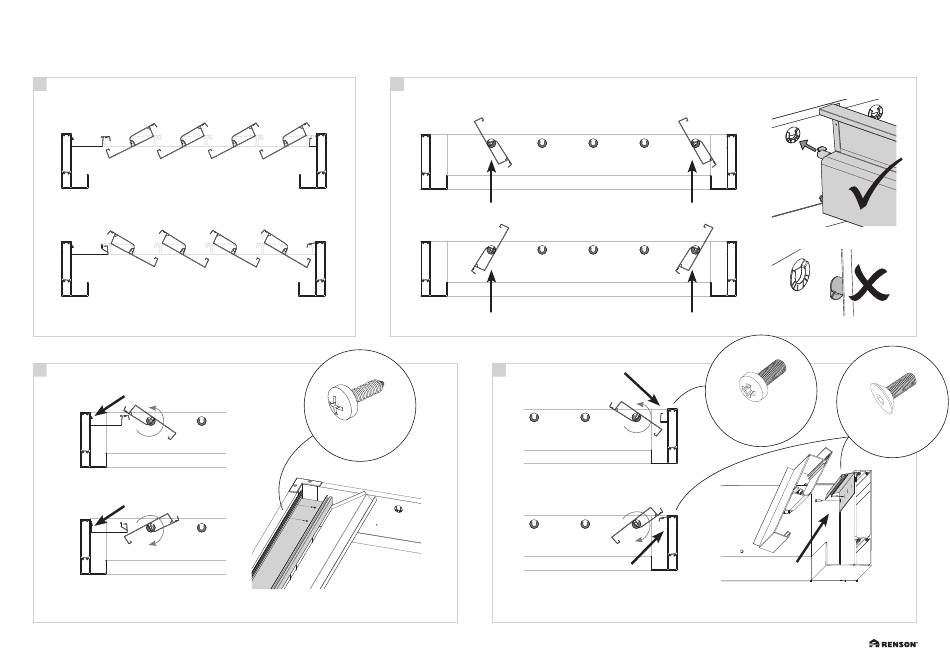 RENSON