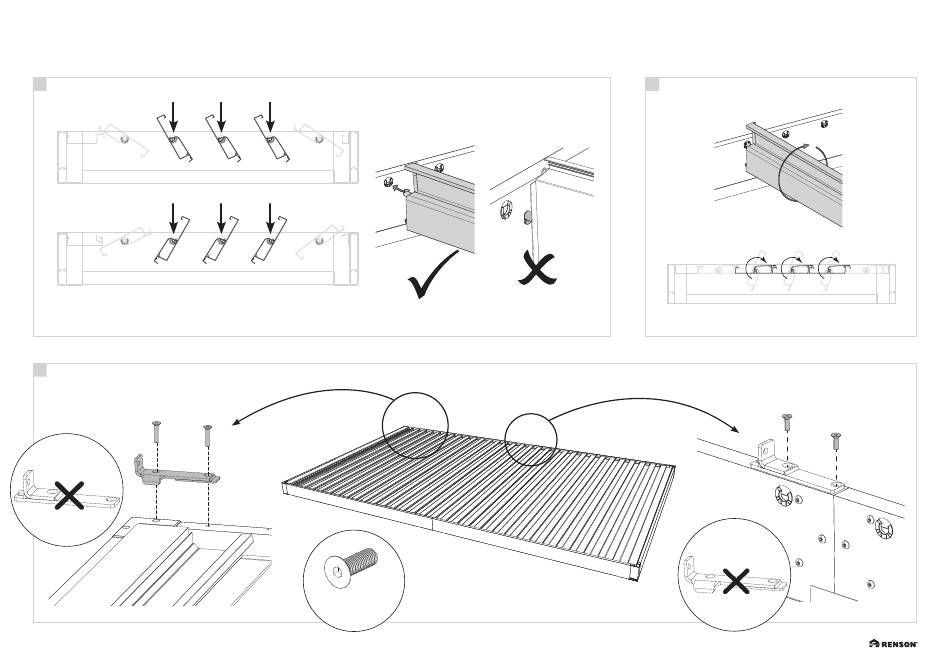 RENSON