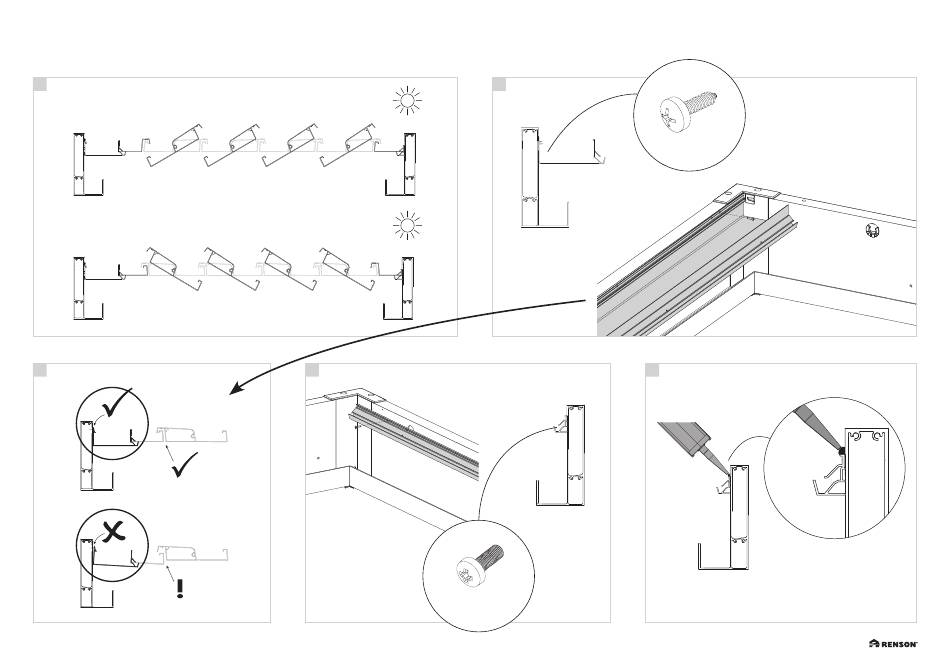 !

RENSON