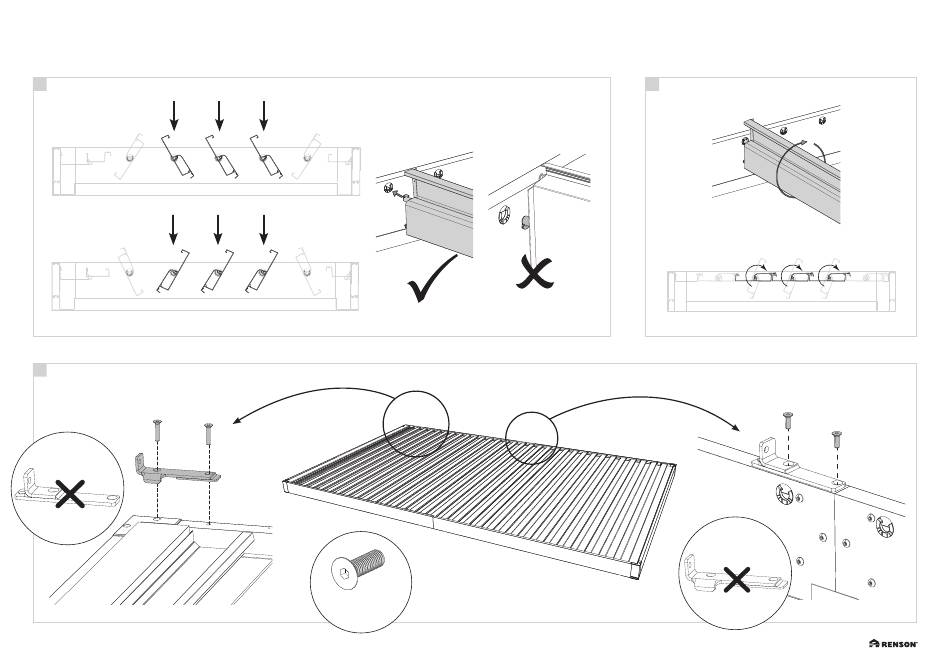 RENSON