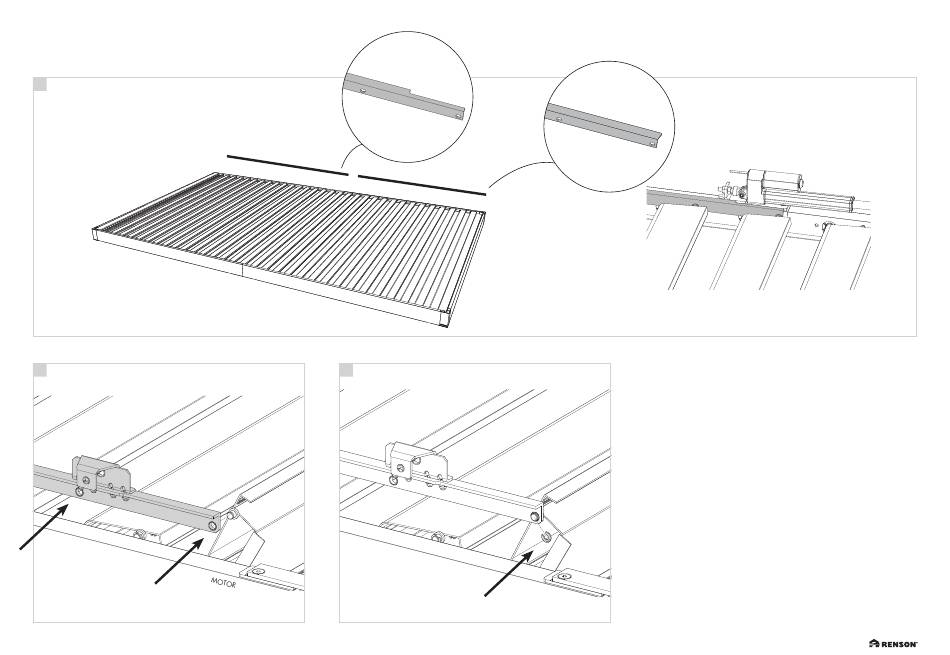 MOTOR

RENSON