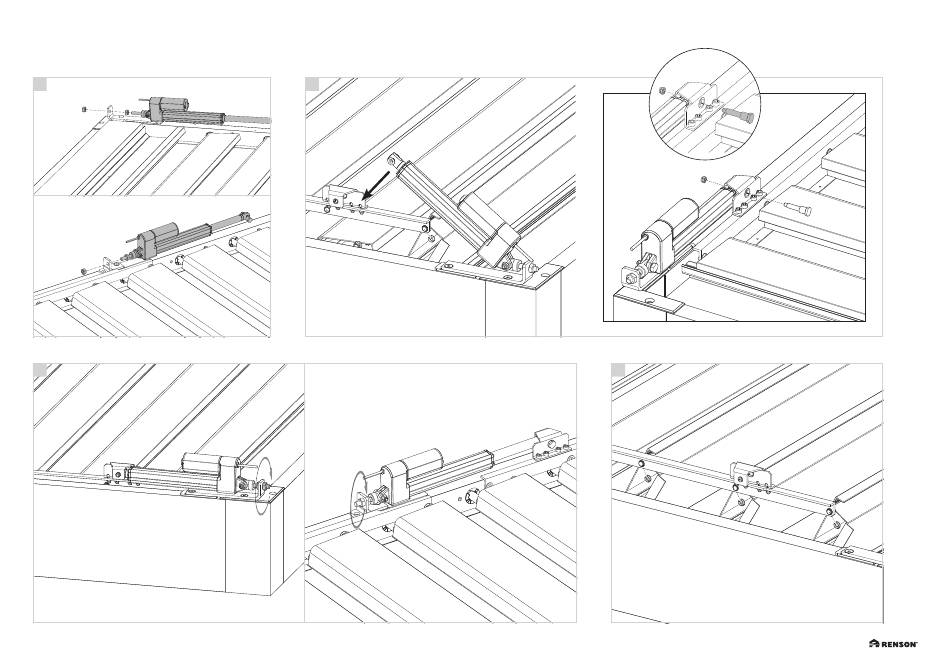 RENSON