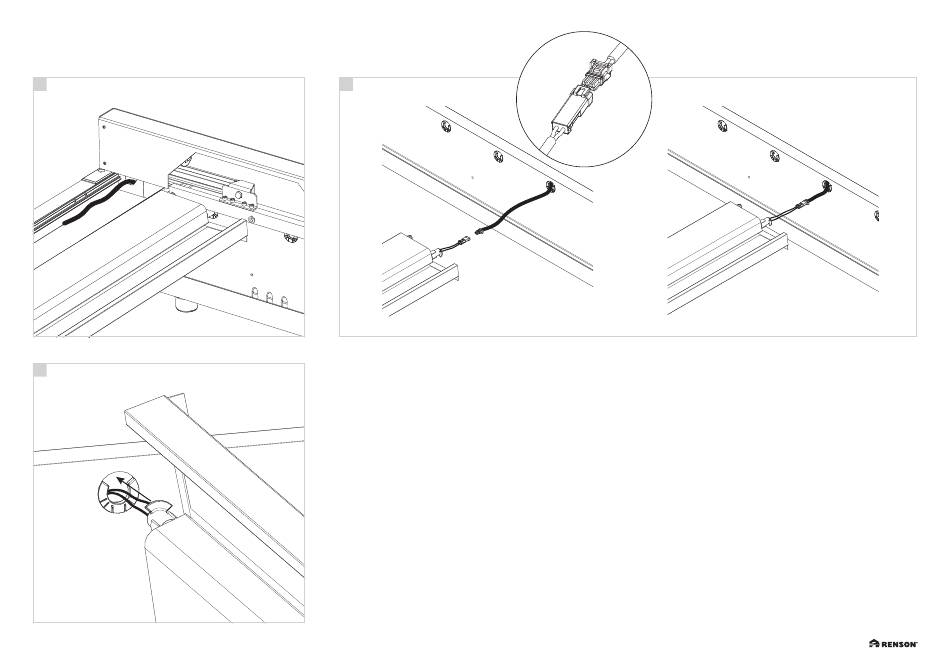 RENSON