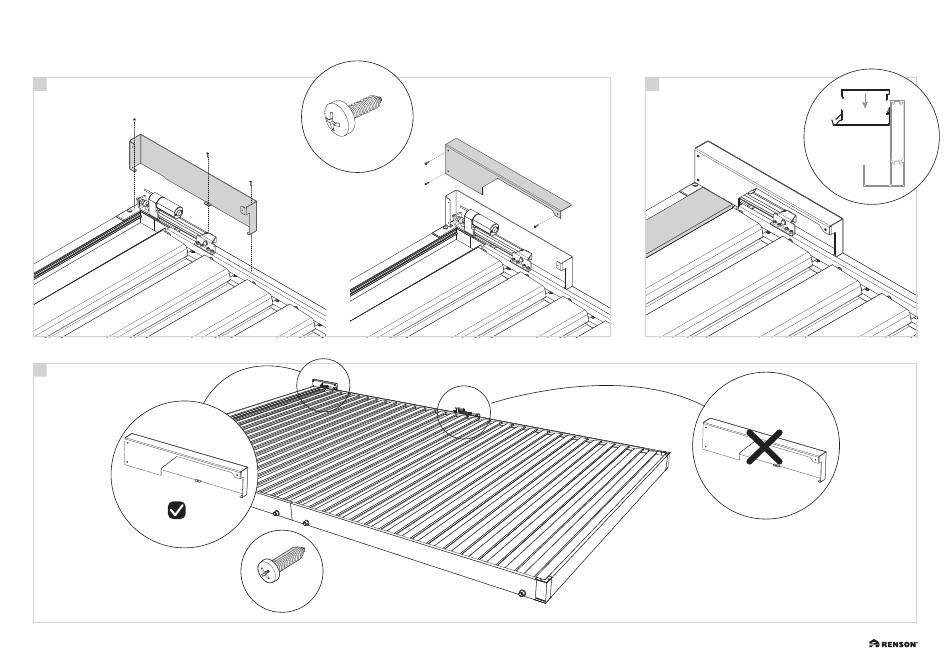 RENSON