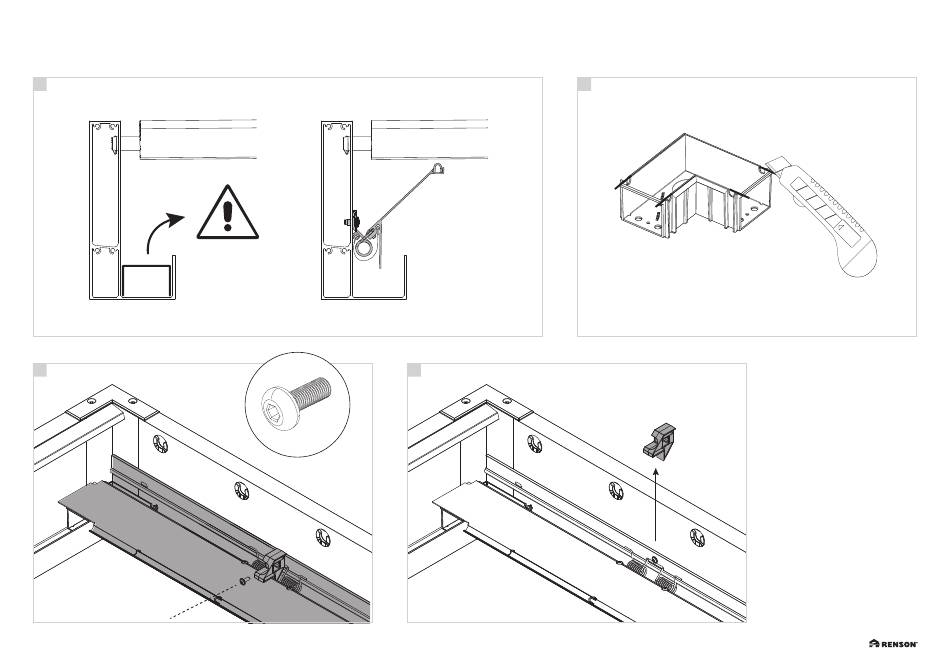 RENSON