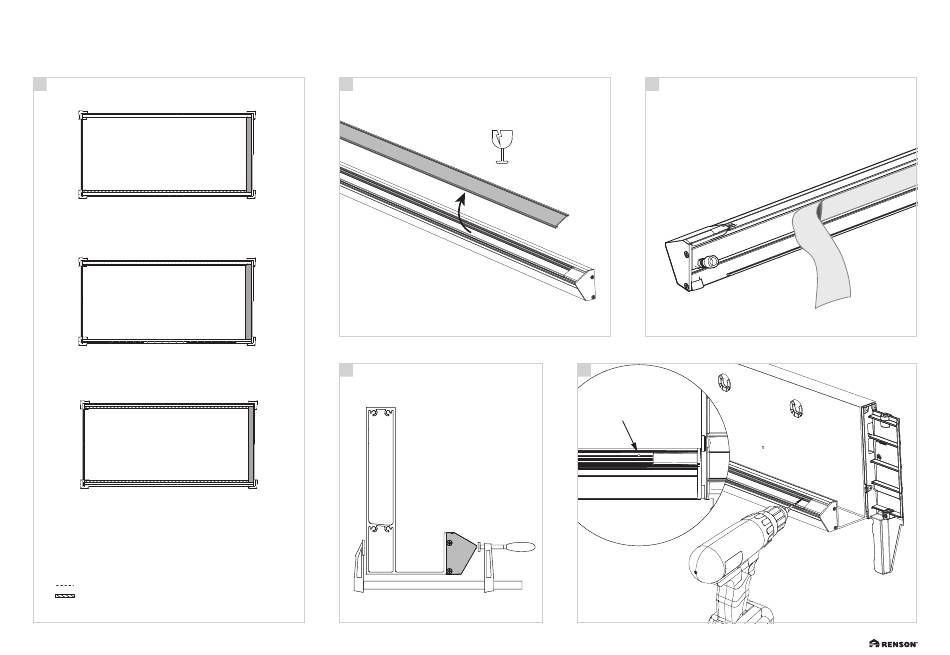 RENSON