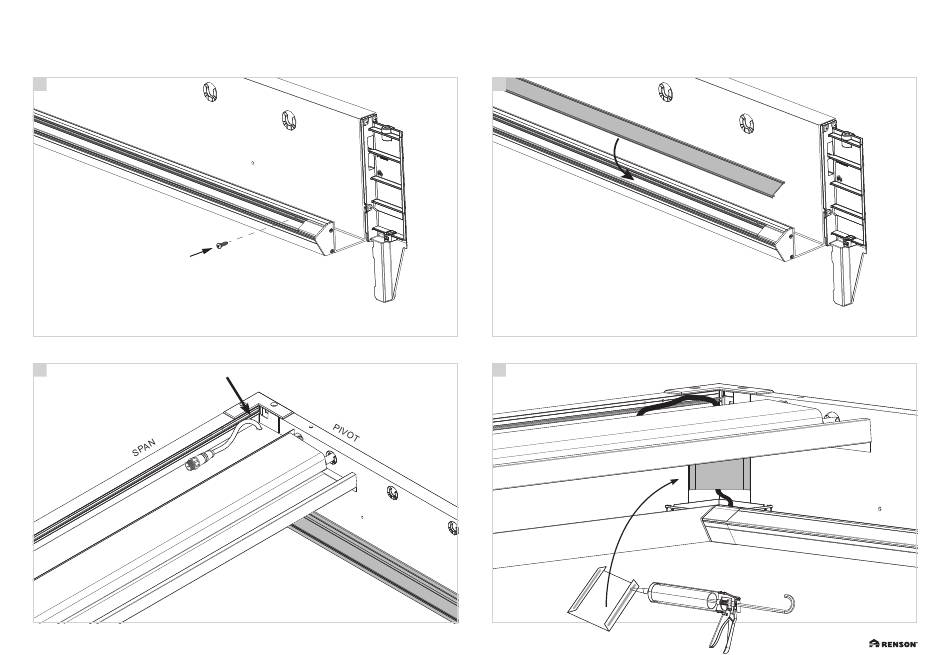 SPAN

PIVOT

RENSON