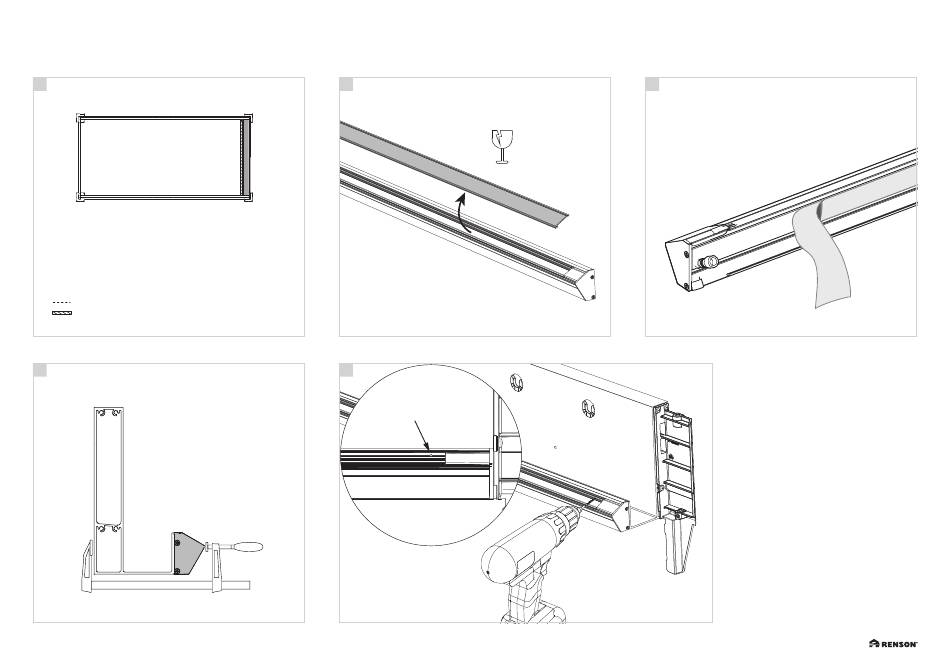 RENSON