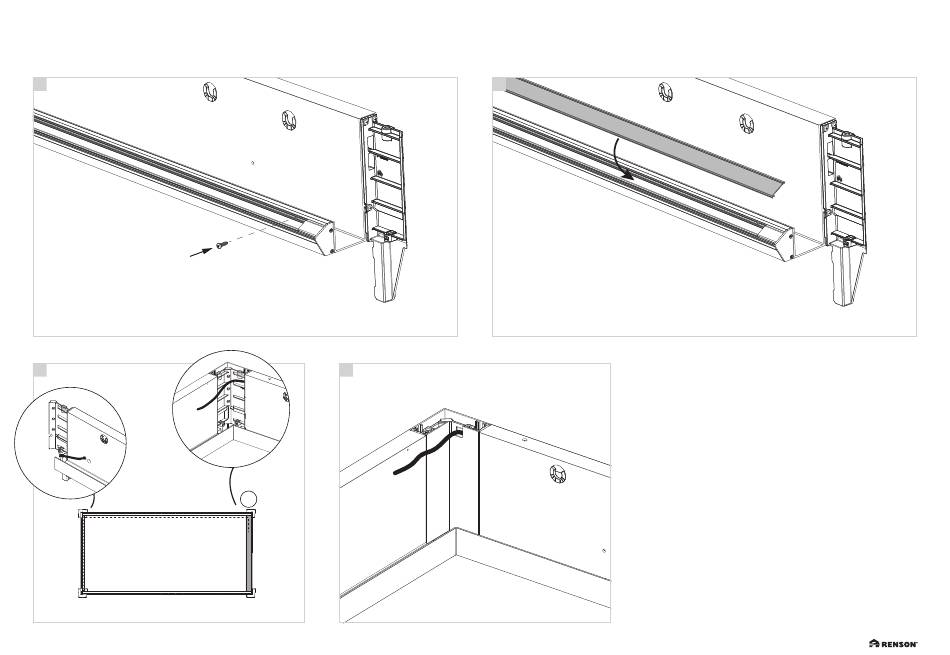 RENSON