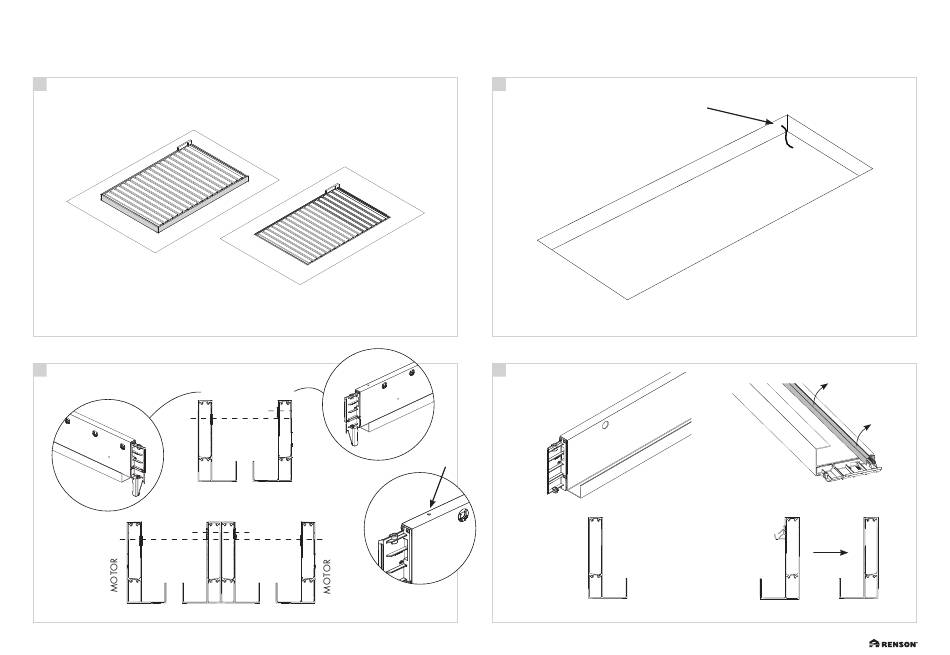 MOTOR

MOTOR

RENSON