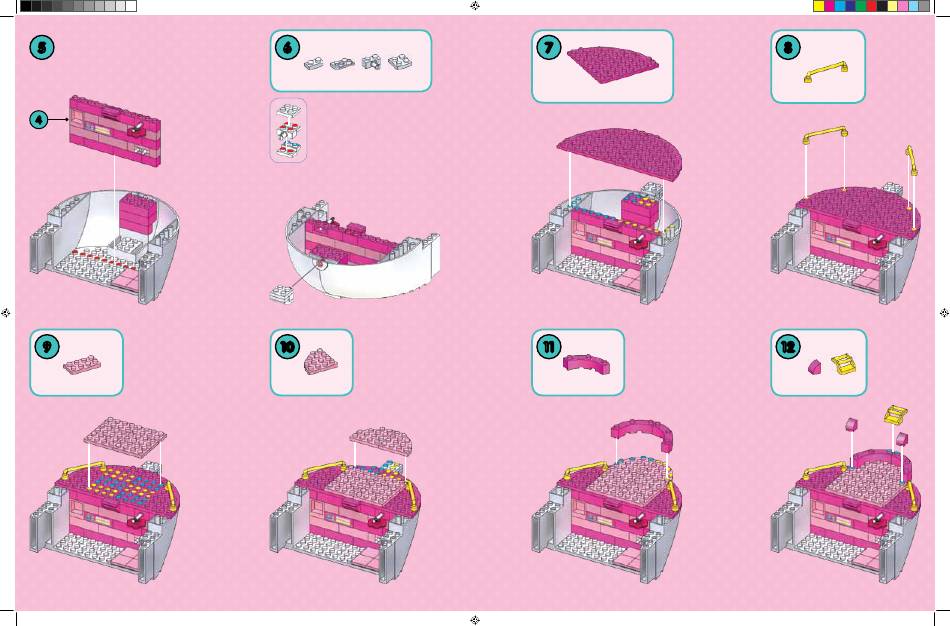 5

4

6

7

8

9

10

11

12