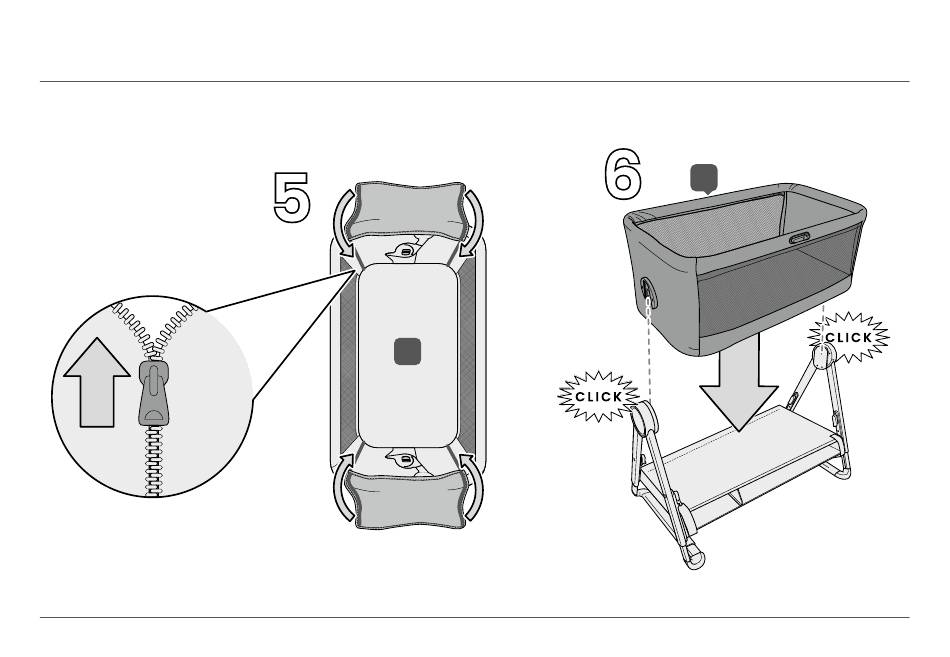 5

6

CLICK

CLICK