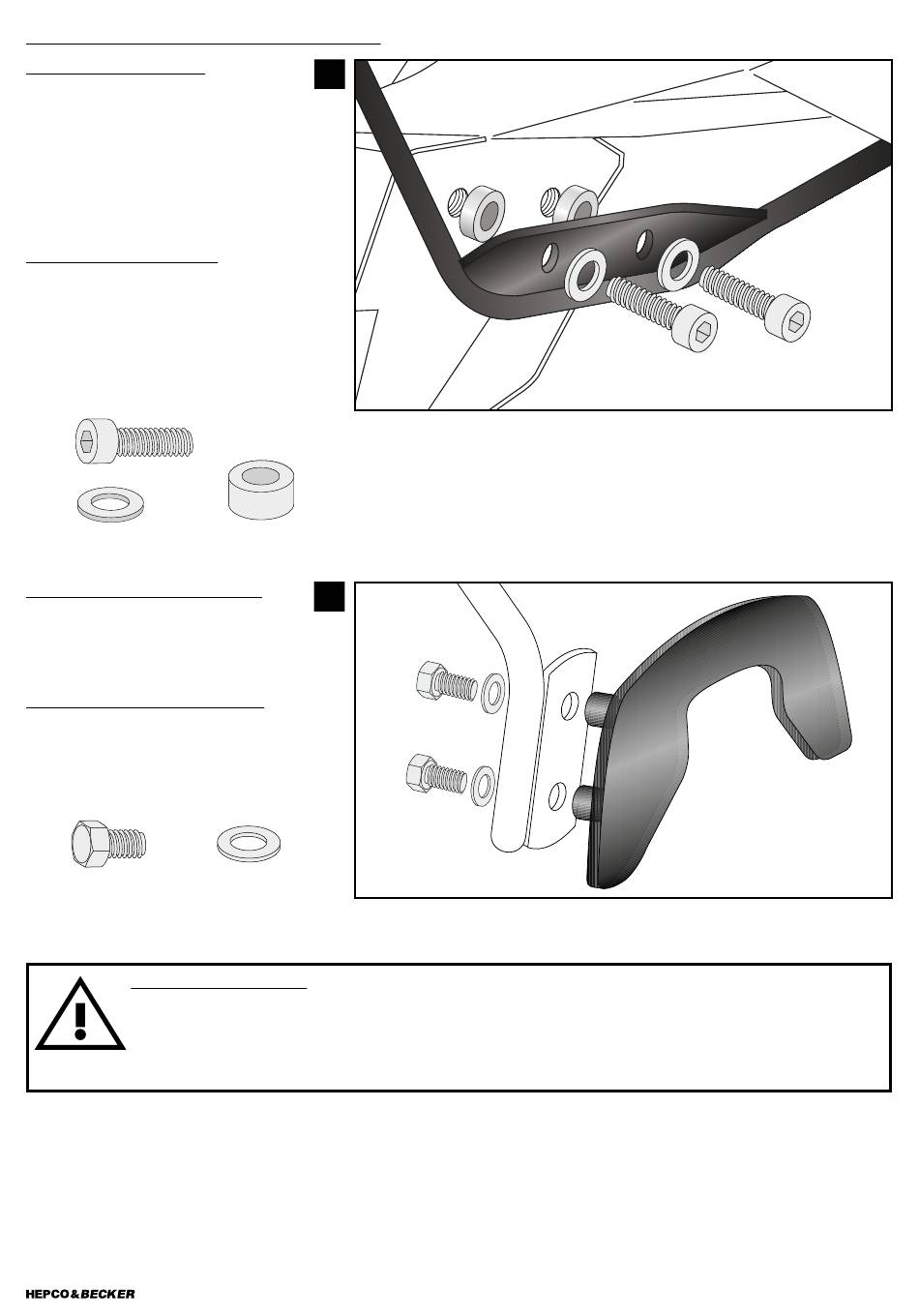 HEPCO&BECKER