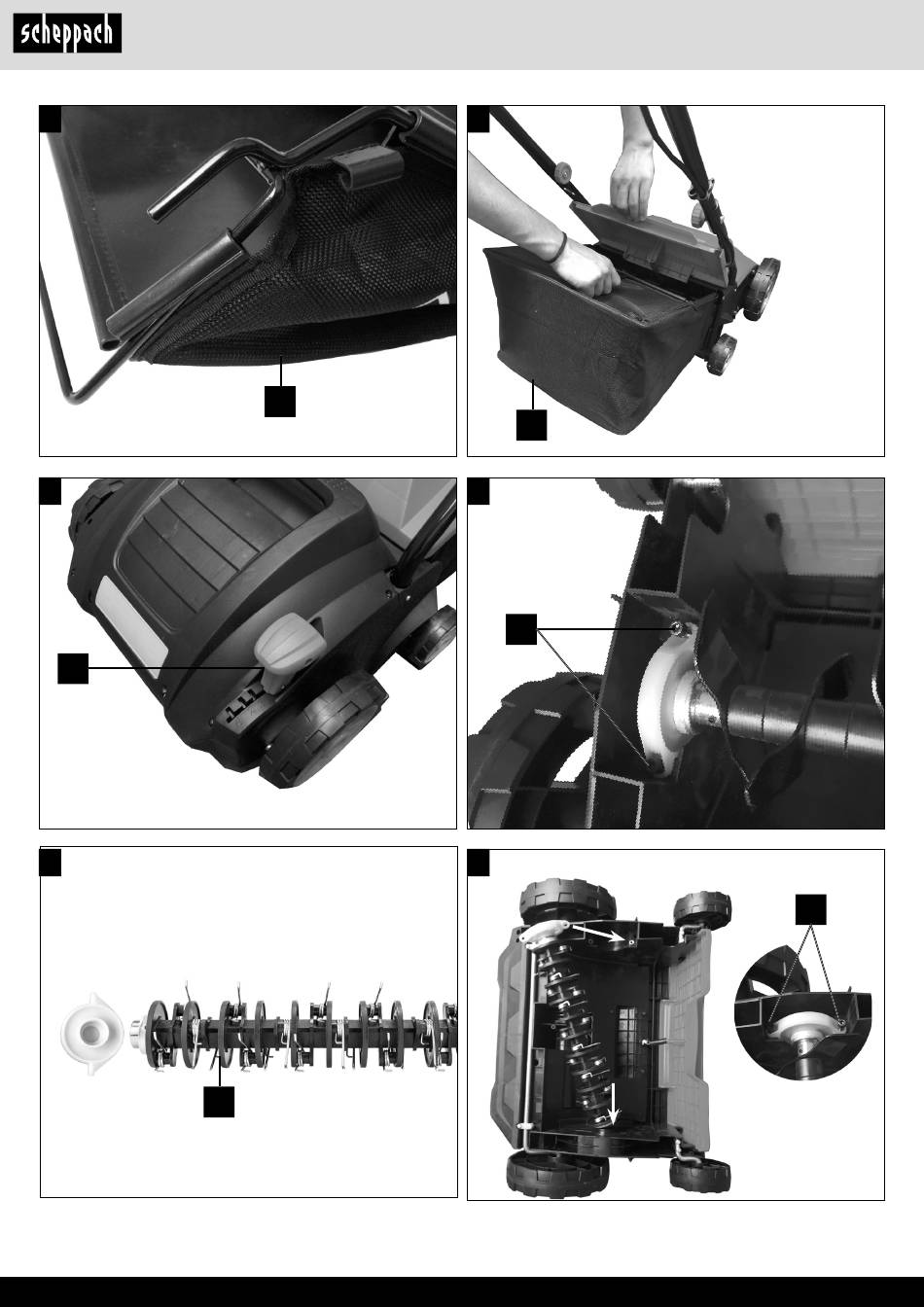 scheppach