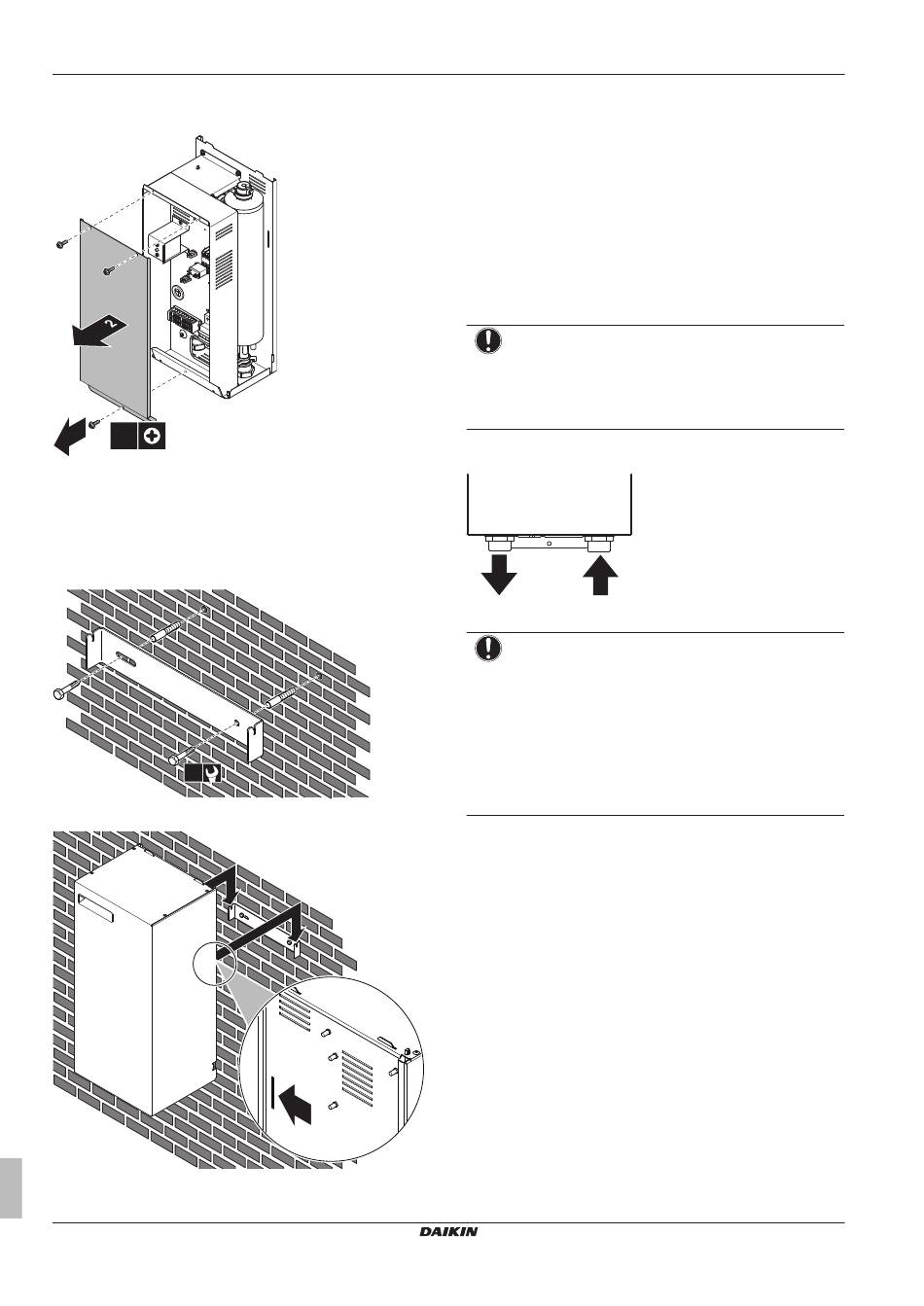 2

DAIKIN