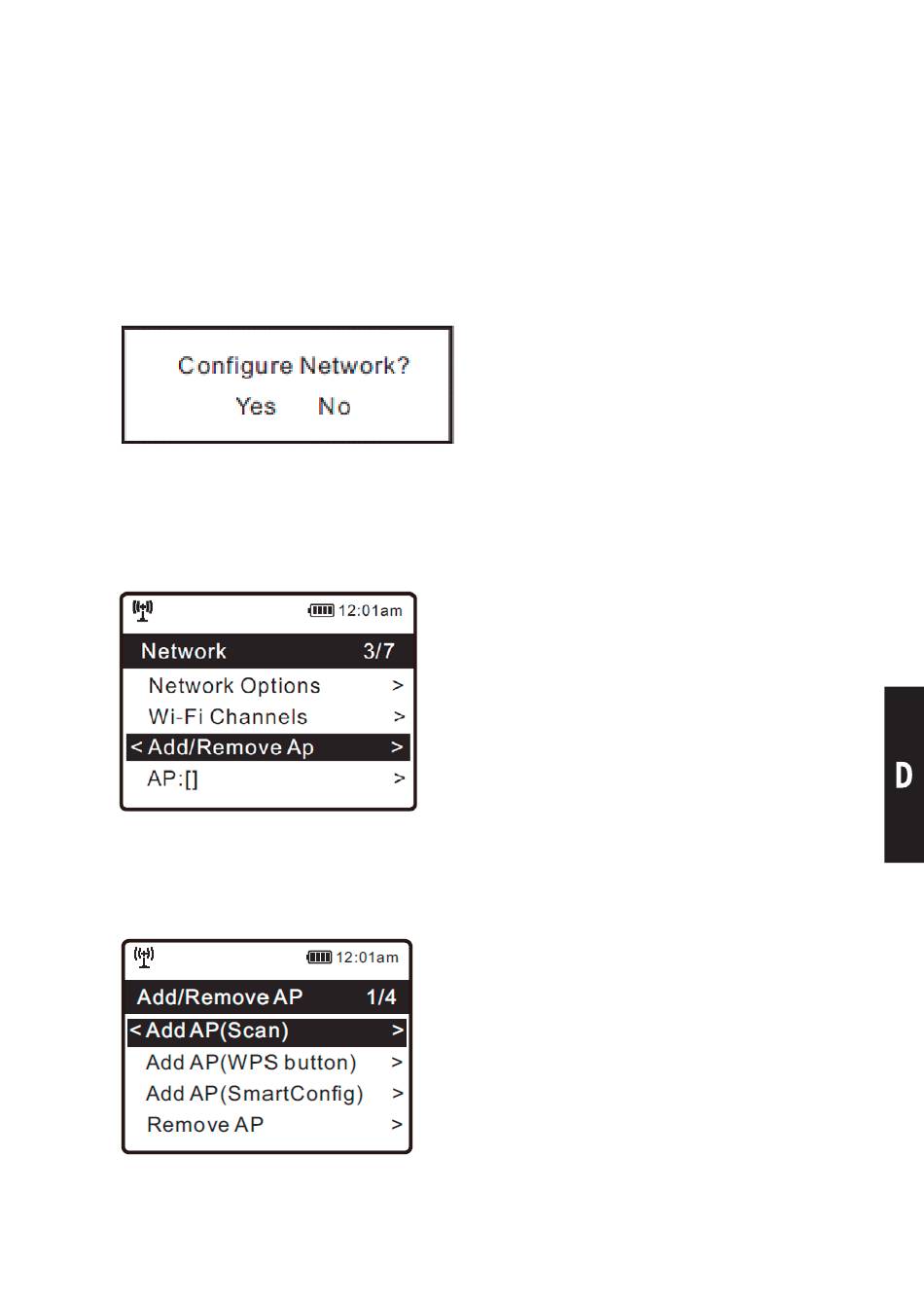 Configure Network?
Yes No

12:01am
Network 3/7
Network Options >
Wi-Fi Channels >
< Add/Remove Ap >
AP:[] >

D

12:01am
Add/Remove AP 1/4
< Add AP(Scan) >
Add AP(WPS button) >
Add AP(SmartConfig) >
Remove AP >