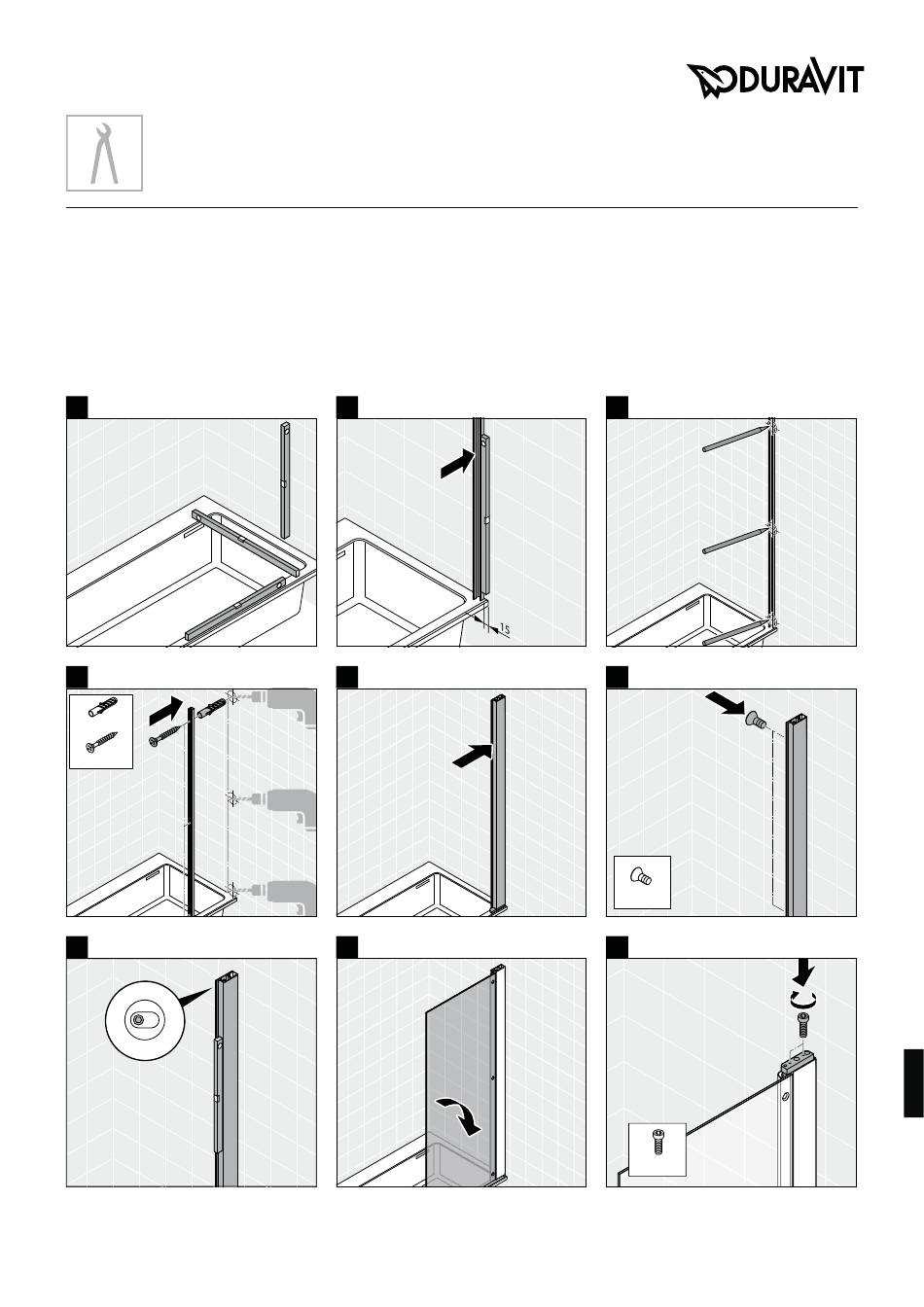 DURAVIT

15