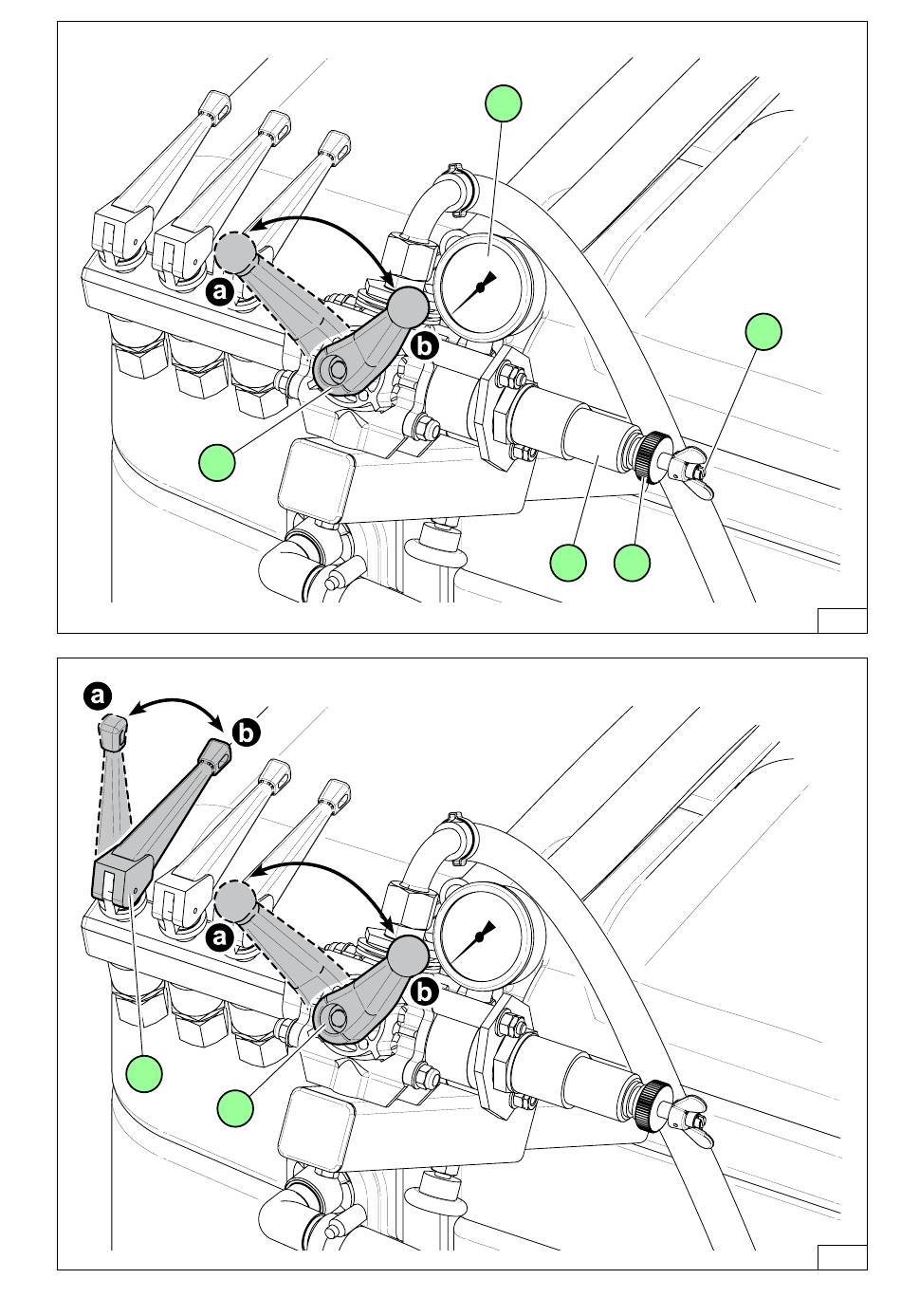 a
b

a
b
a
b