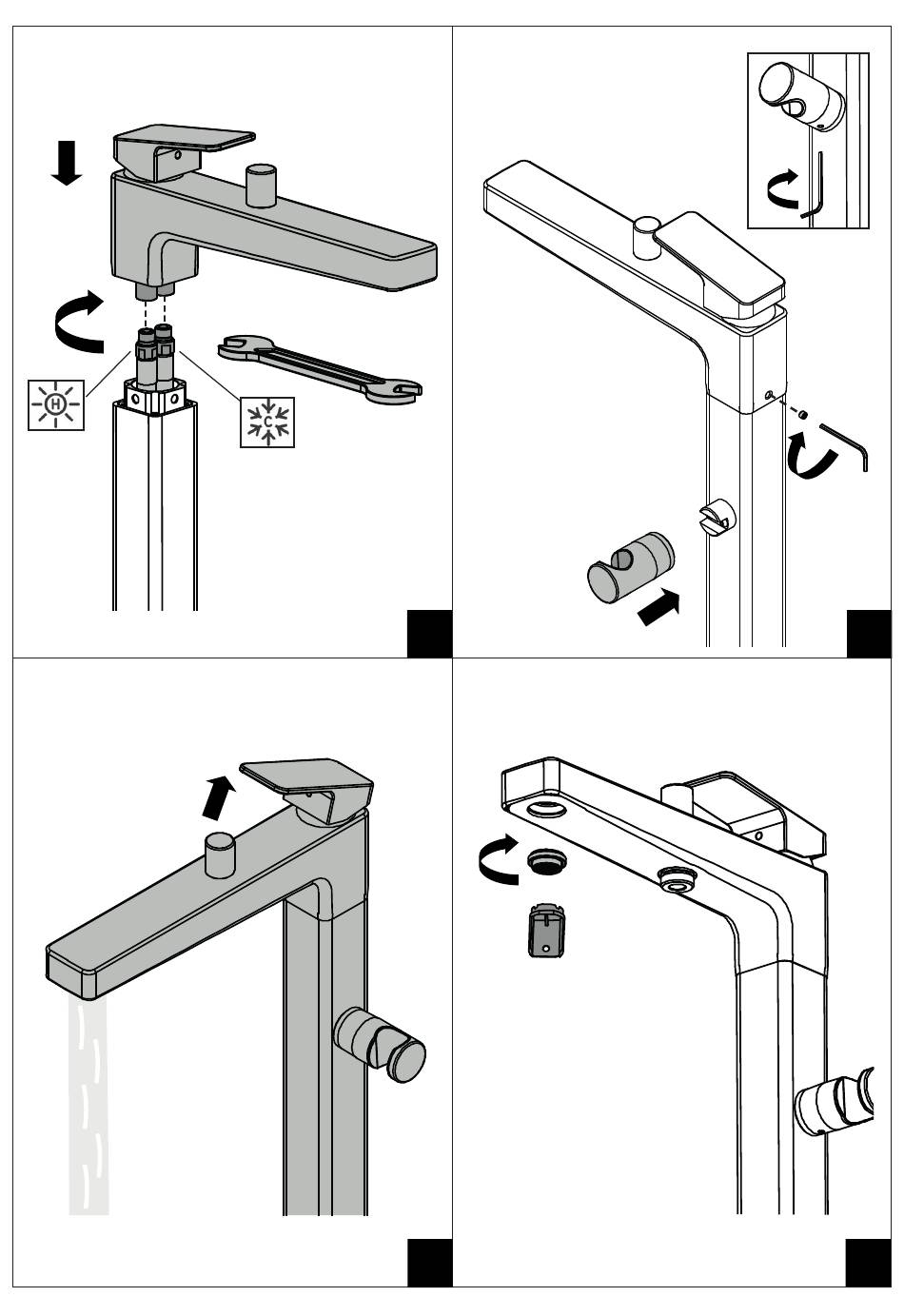 H

C