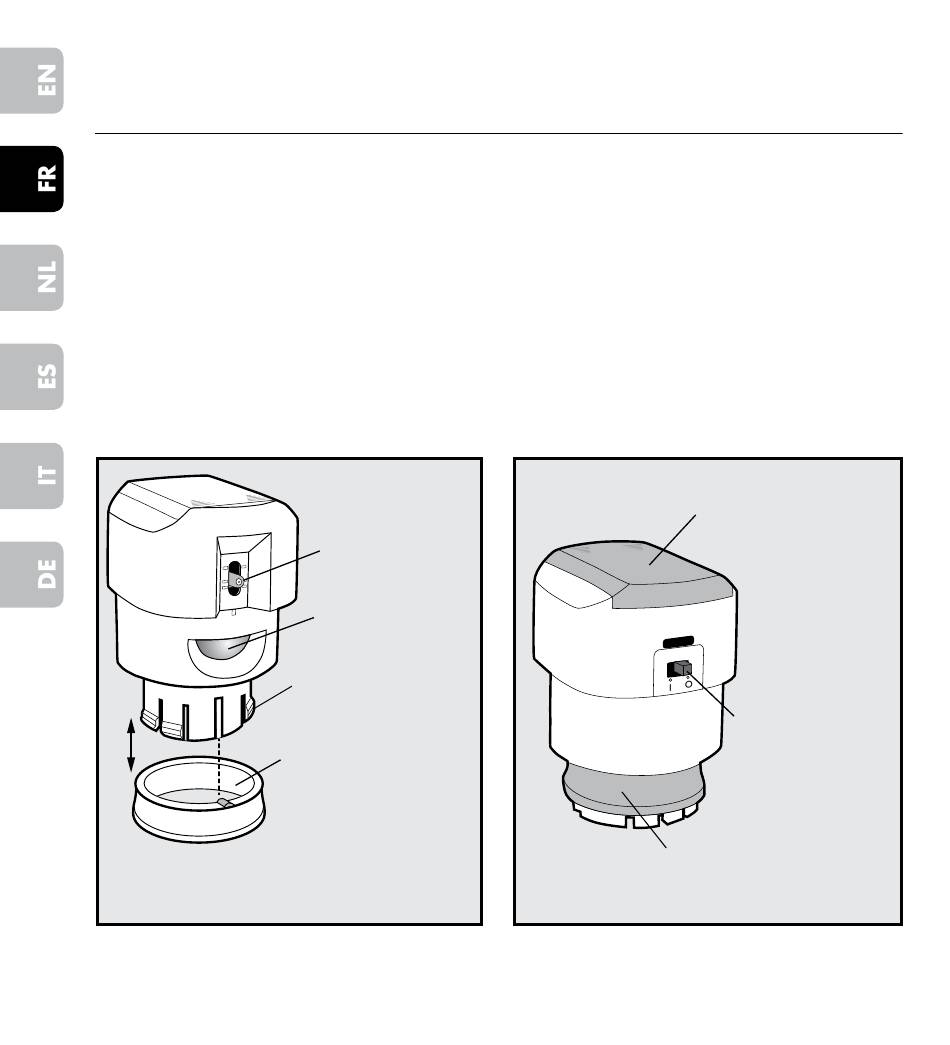 EN

FR

NL

ES

IT

DE

I
O