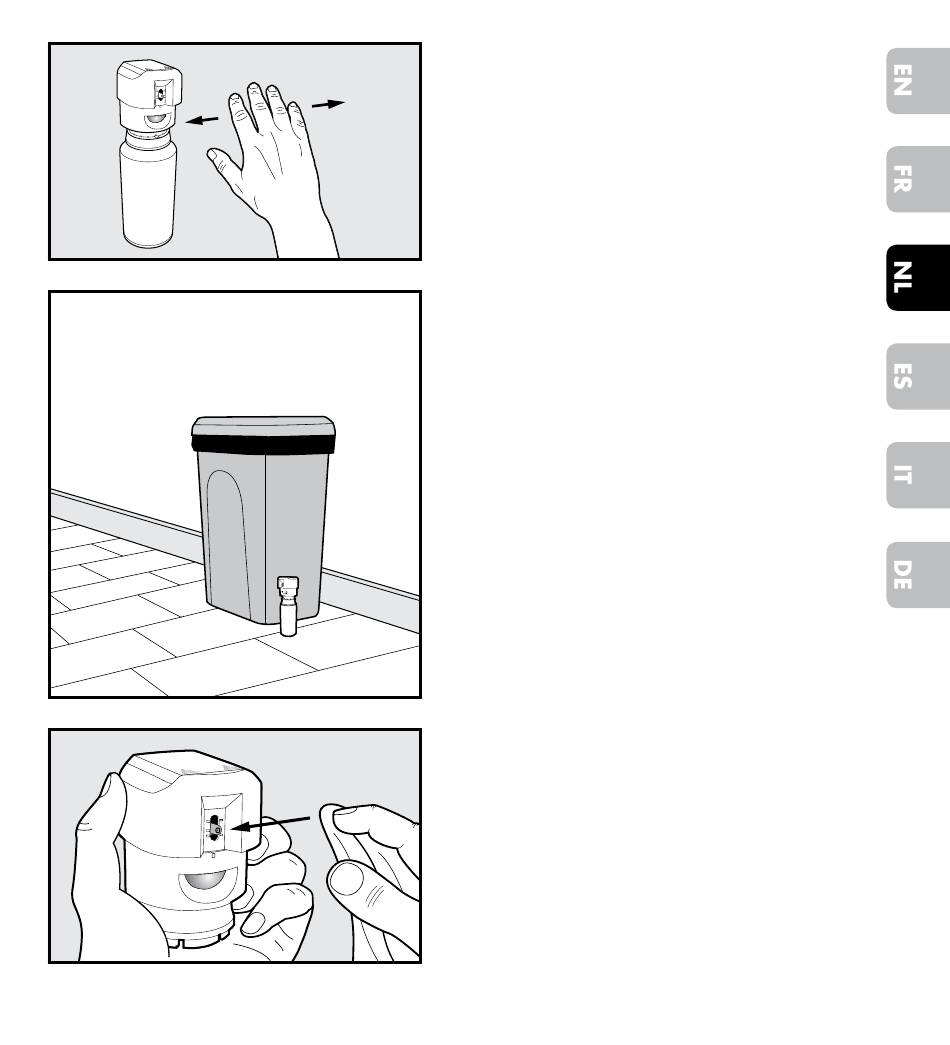 EN
FR
NL
ES
IT
DE