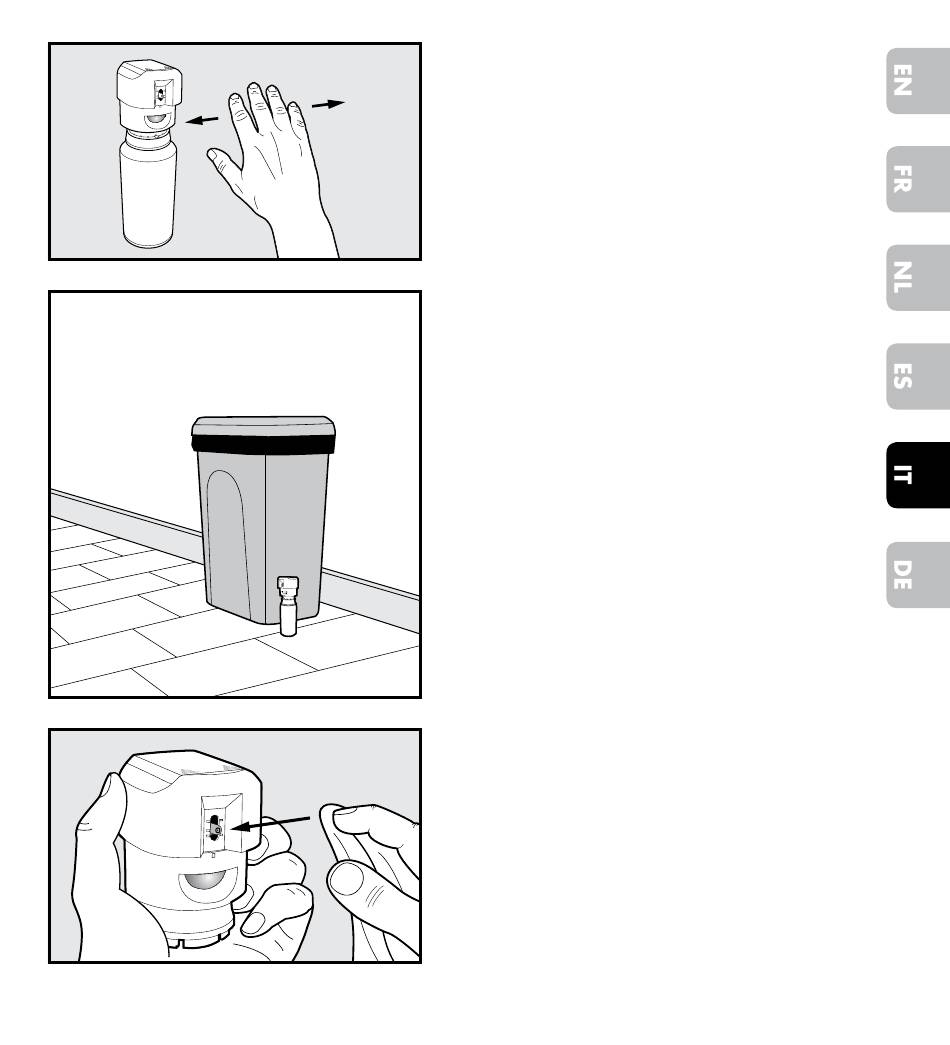 EN

FR

NL

ES

IT

DE