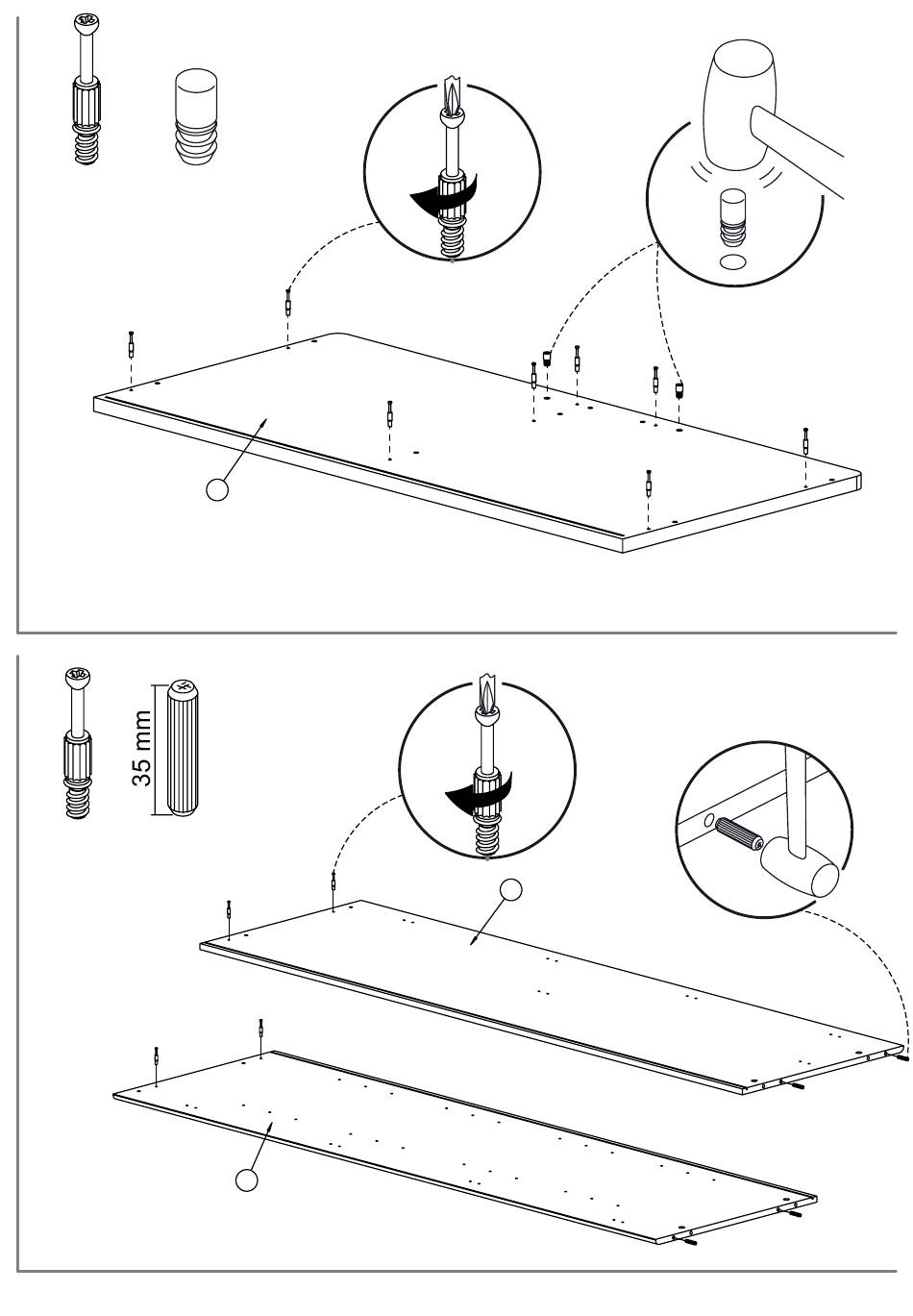 35 mm