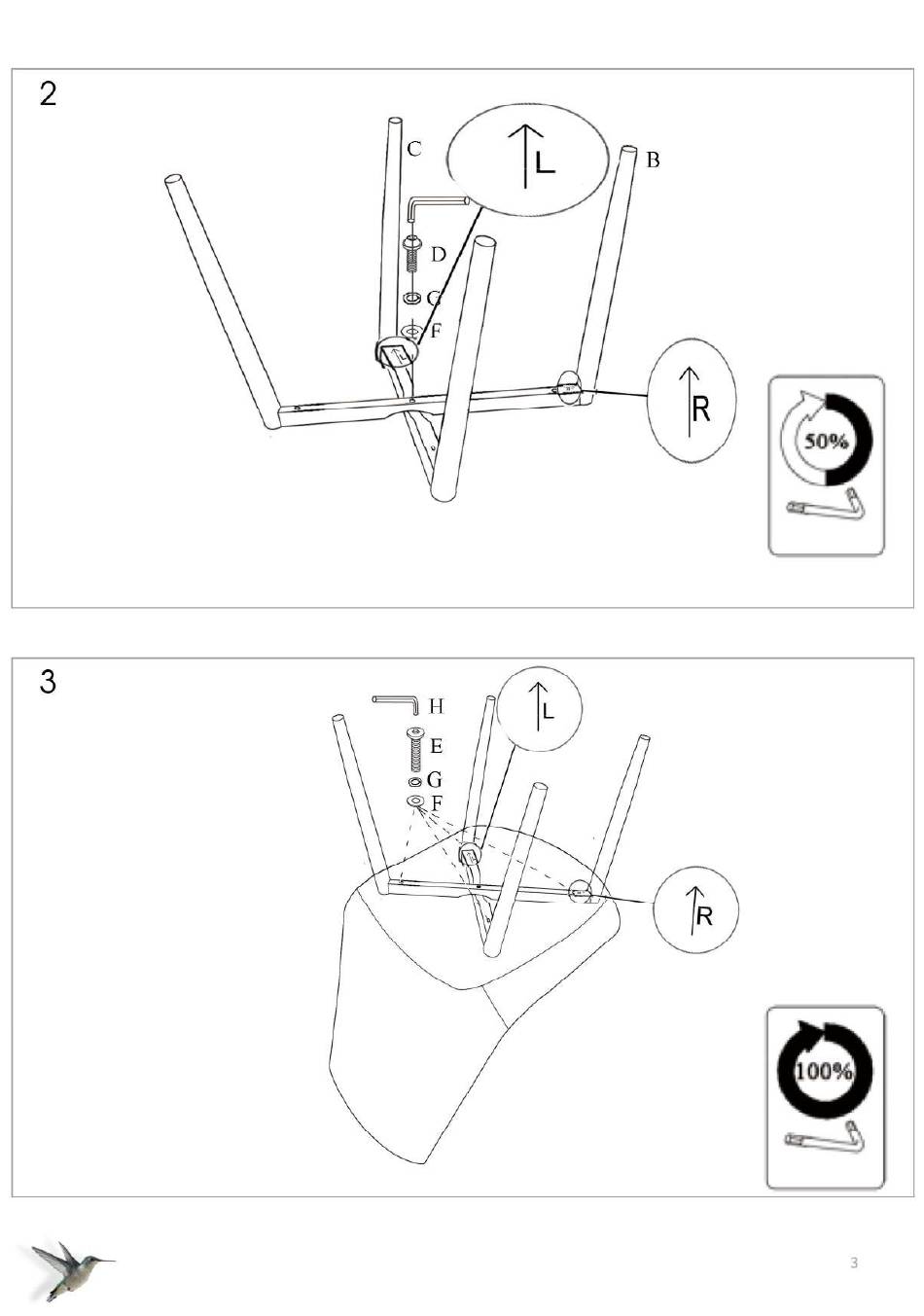 2

C

L

B

D

G

F

R

50%

3

H

L

E

G

F

R

100%

3