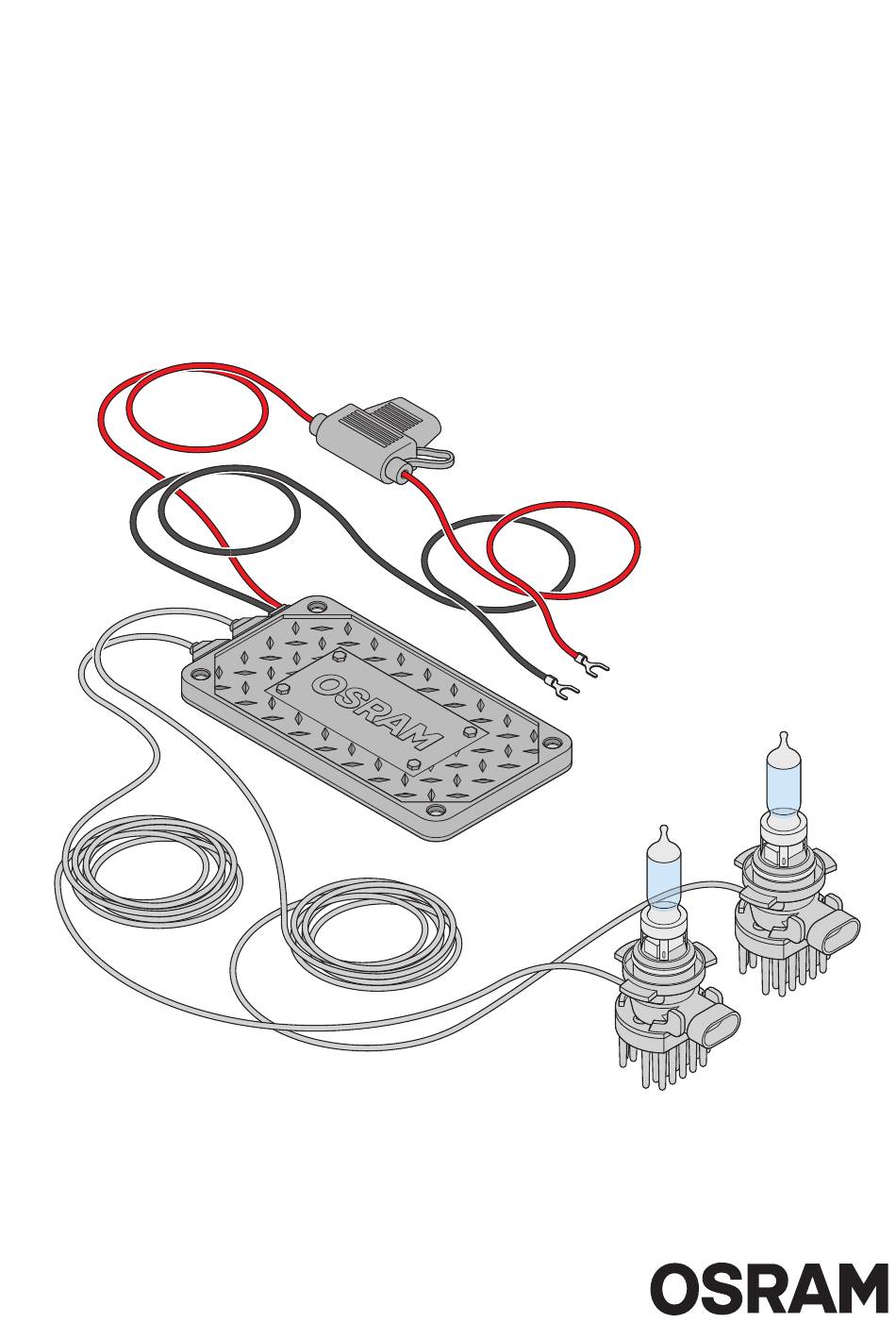 OSRAM

OSRAM