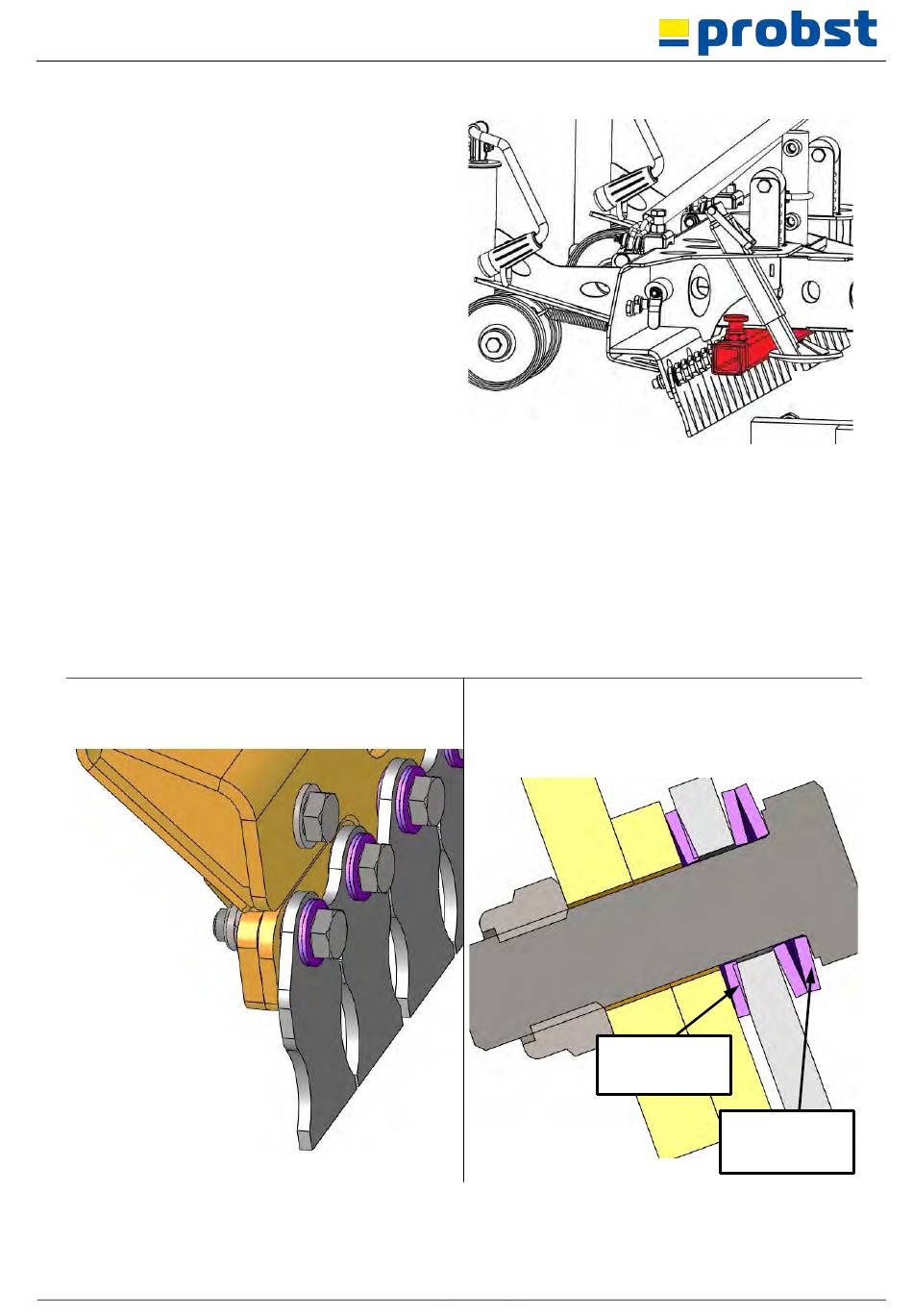 probst