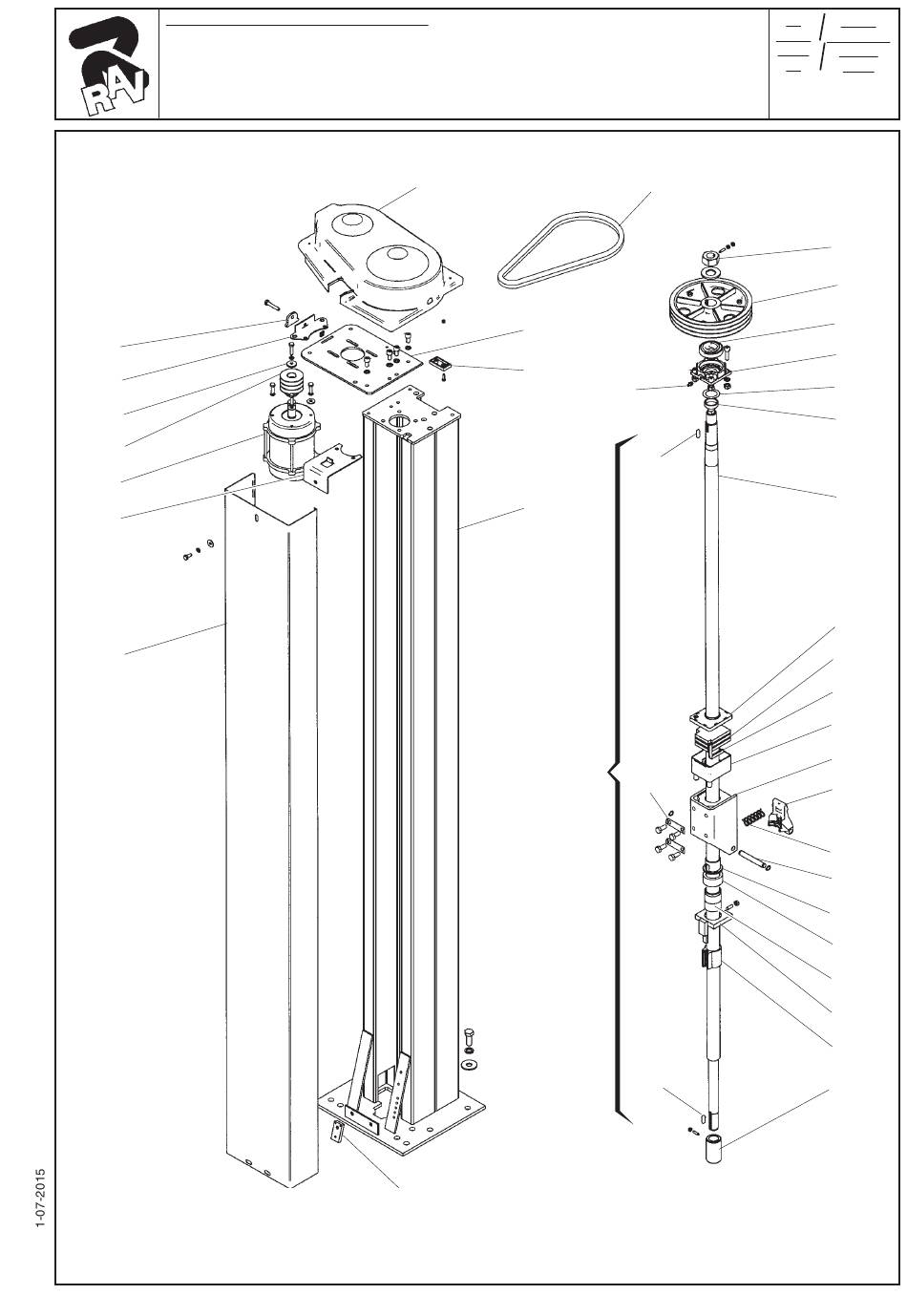 RAV

1-07-2015