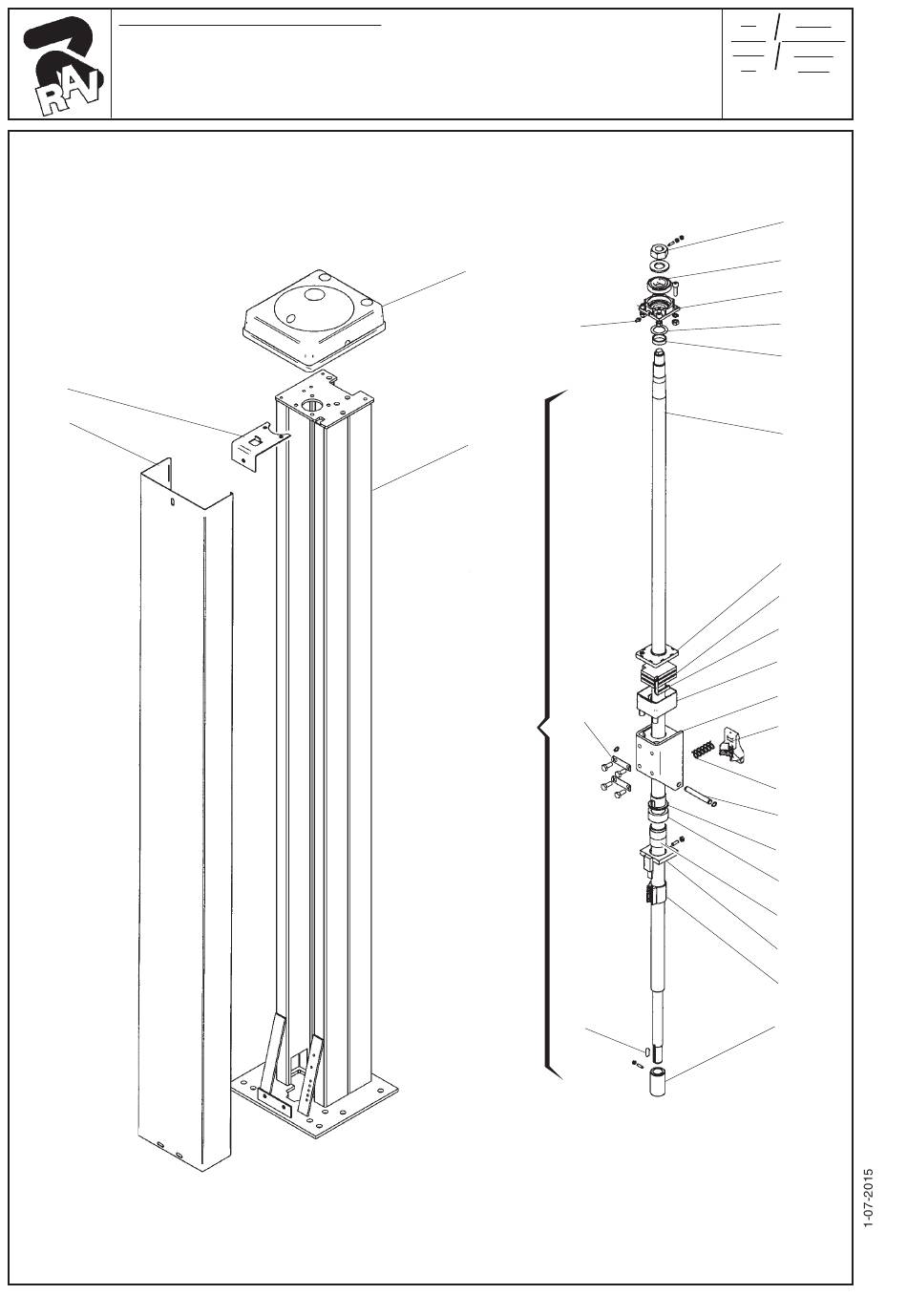 RAV

1-07-2015