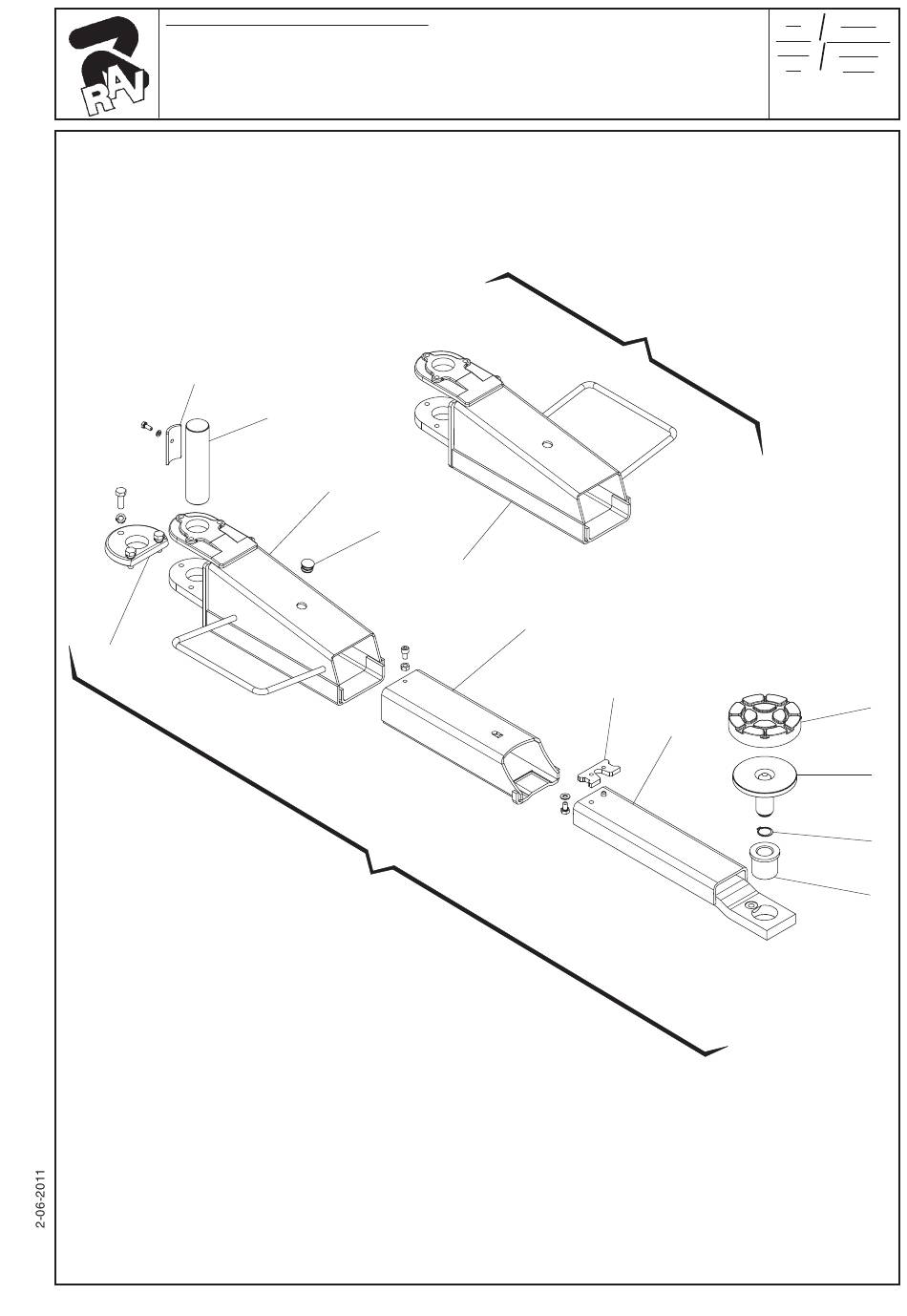 RAV

2-06-2011